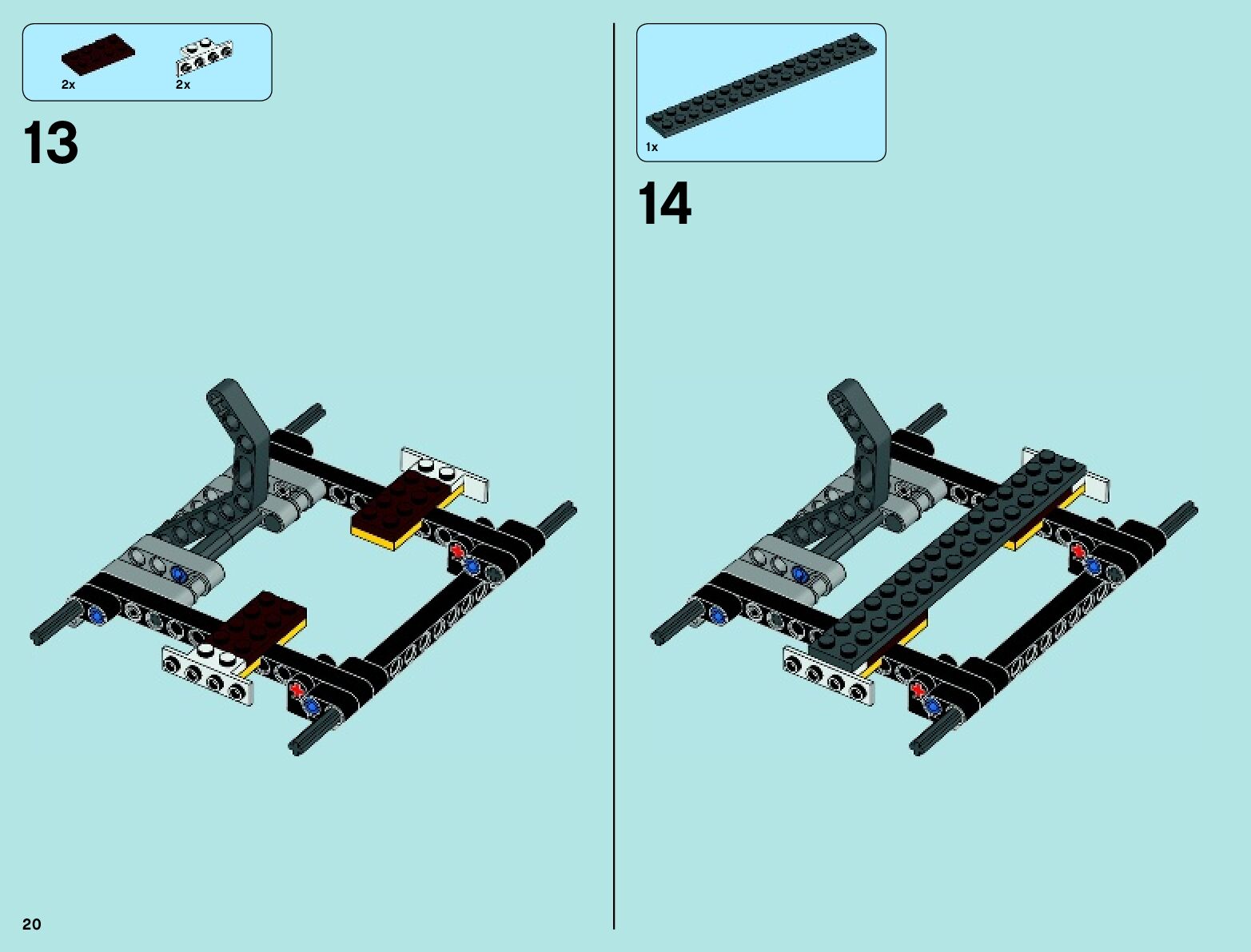 2x 2x

13

1x

14

20