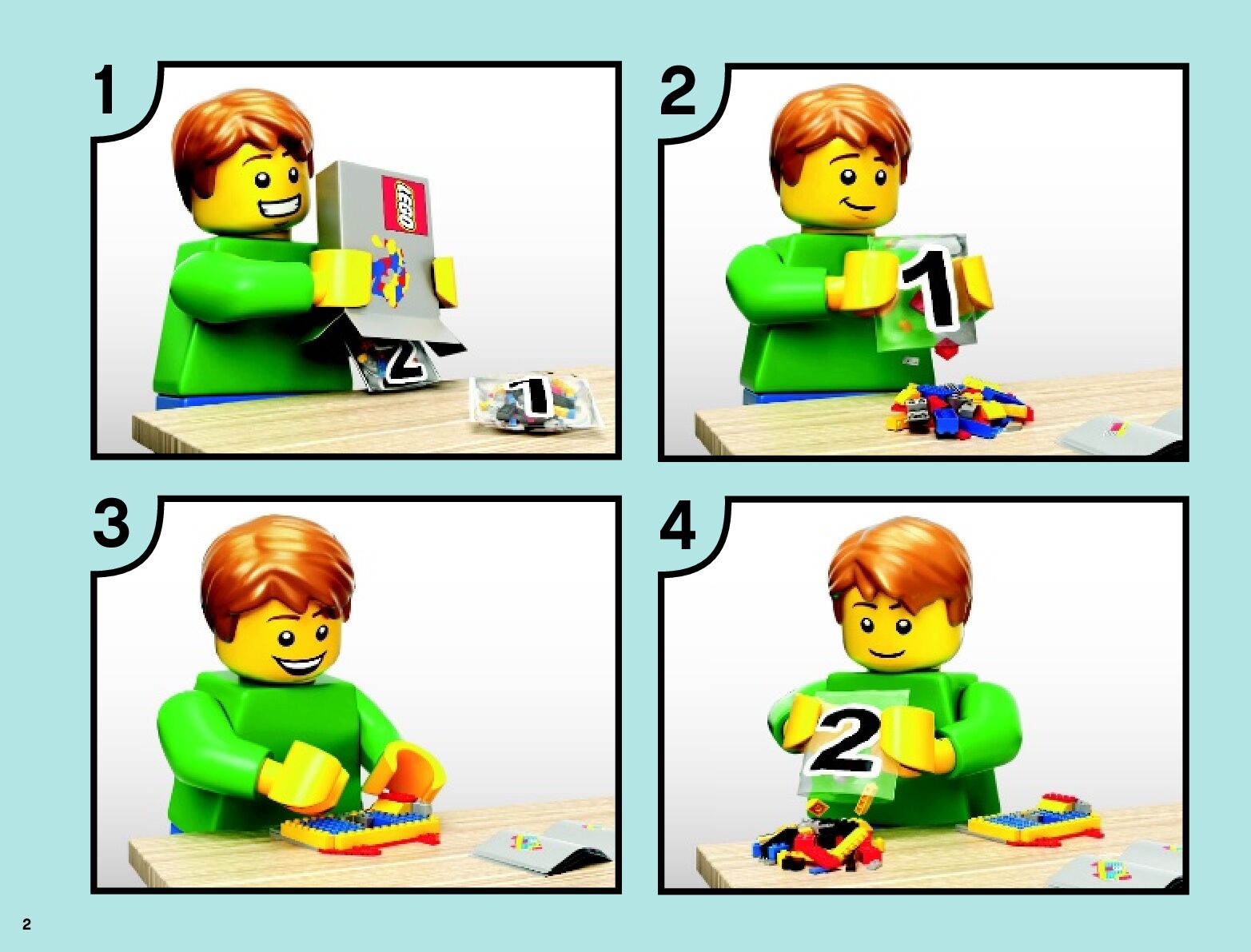 1

LEGO

2

1

2

1

3

4

2

2