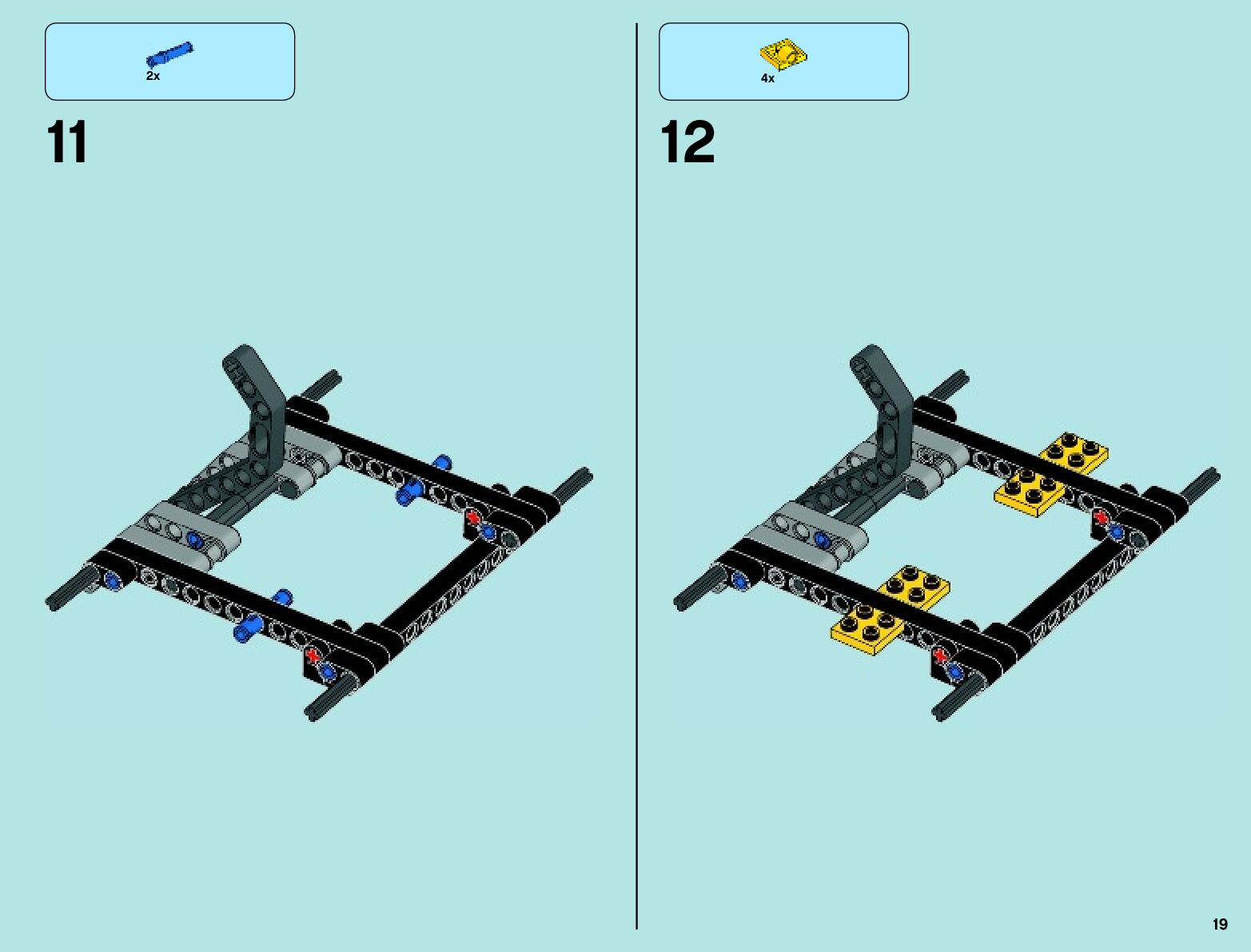 2x

11

4x

12

19