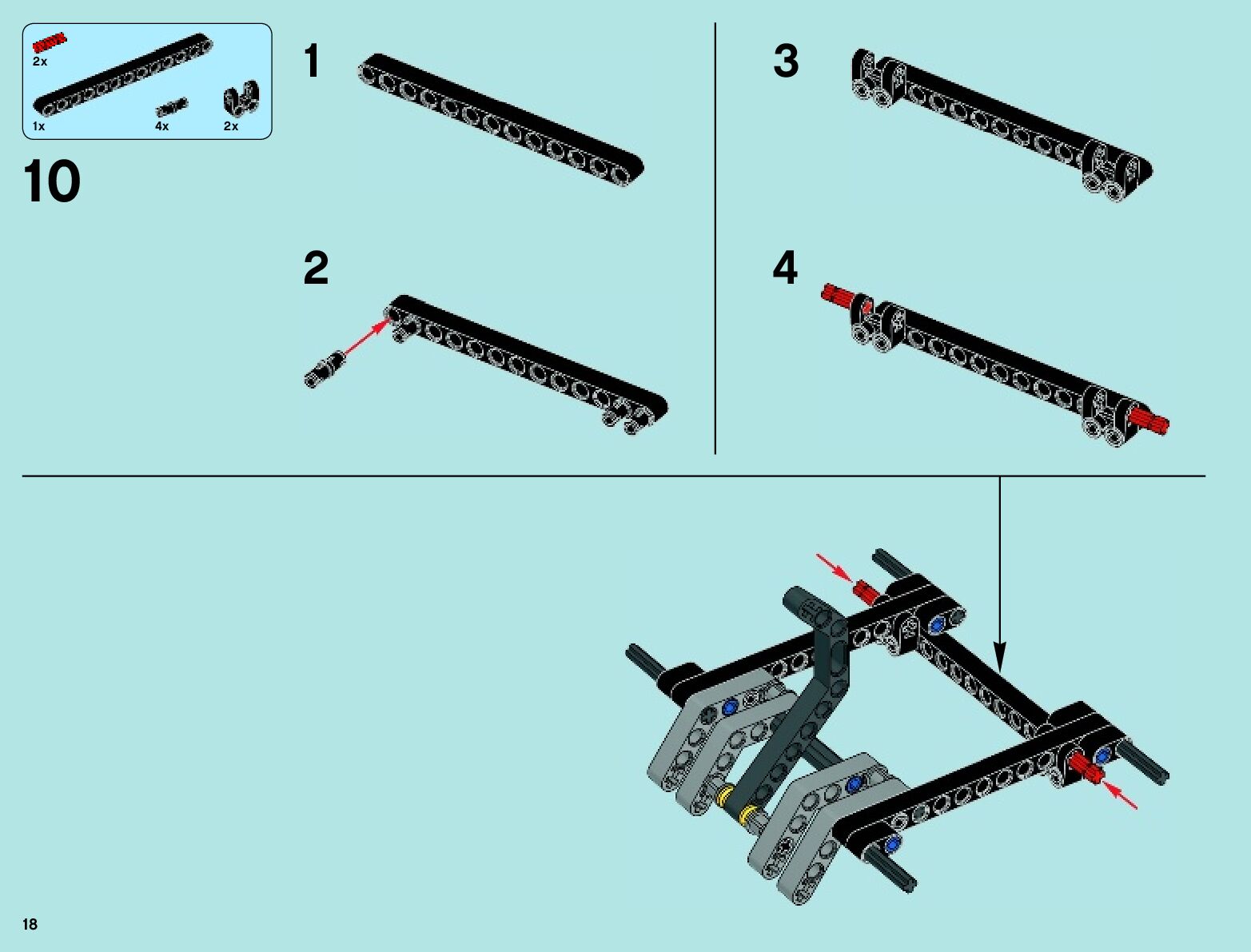 2x
1x
4x
2x

10

1

2

3

4

18