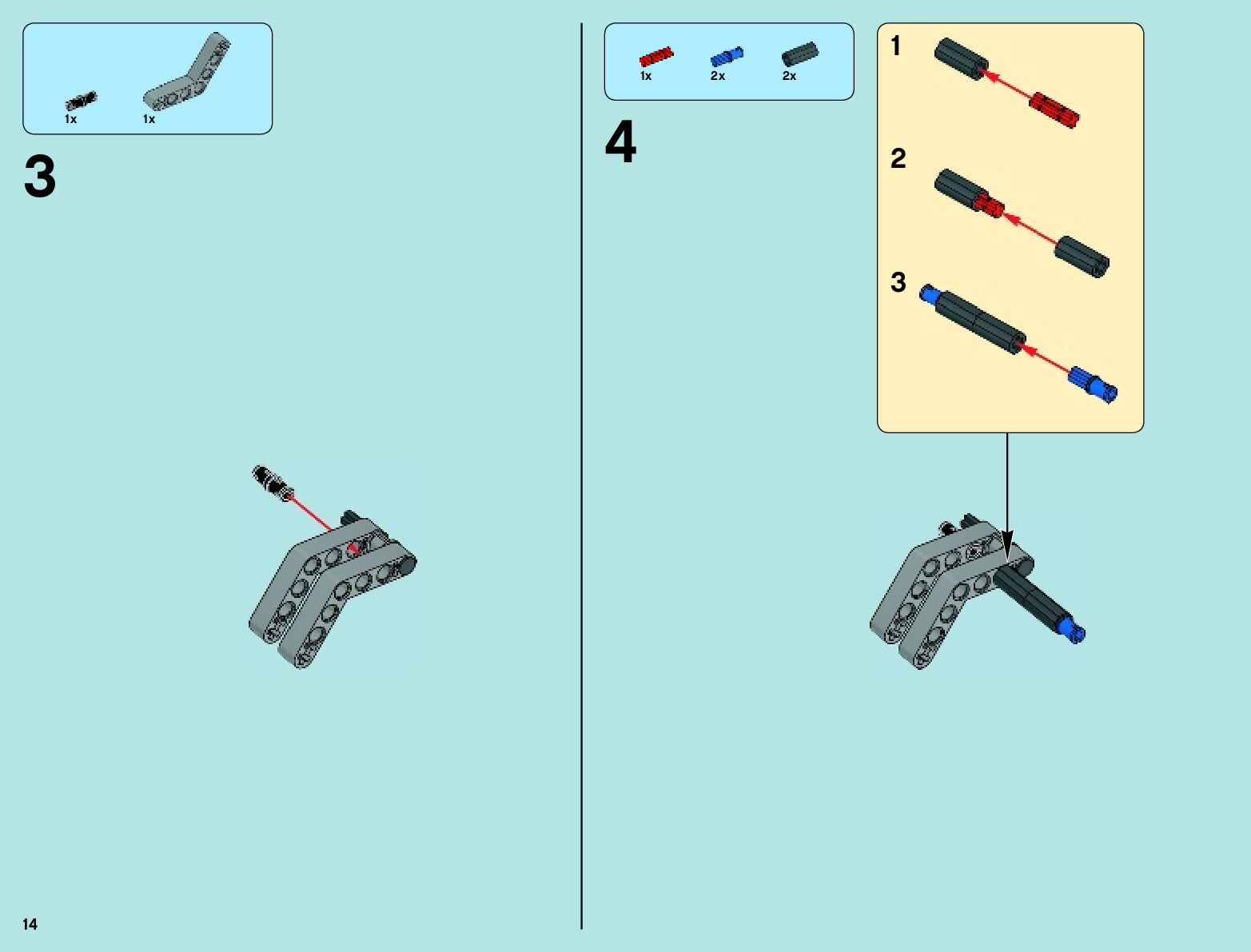 1x 1x

3

1x 2x 2x

4

1

2

3

14