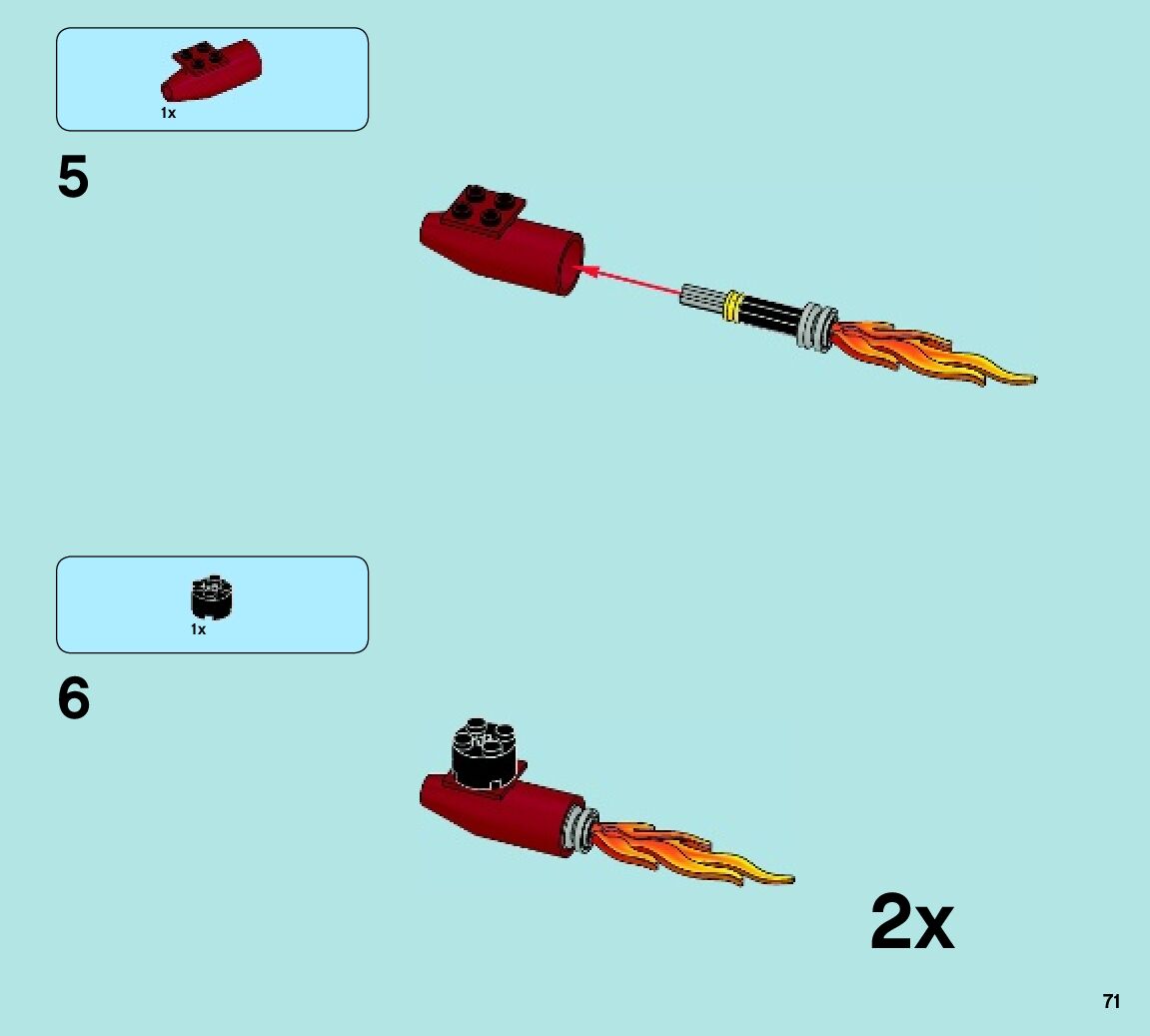 1x

5

1x

6

2x

71