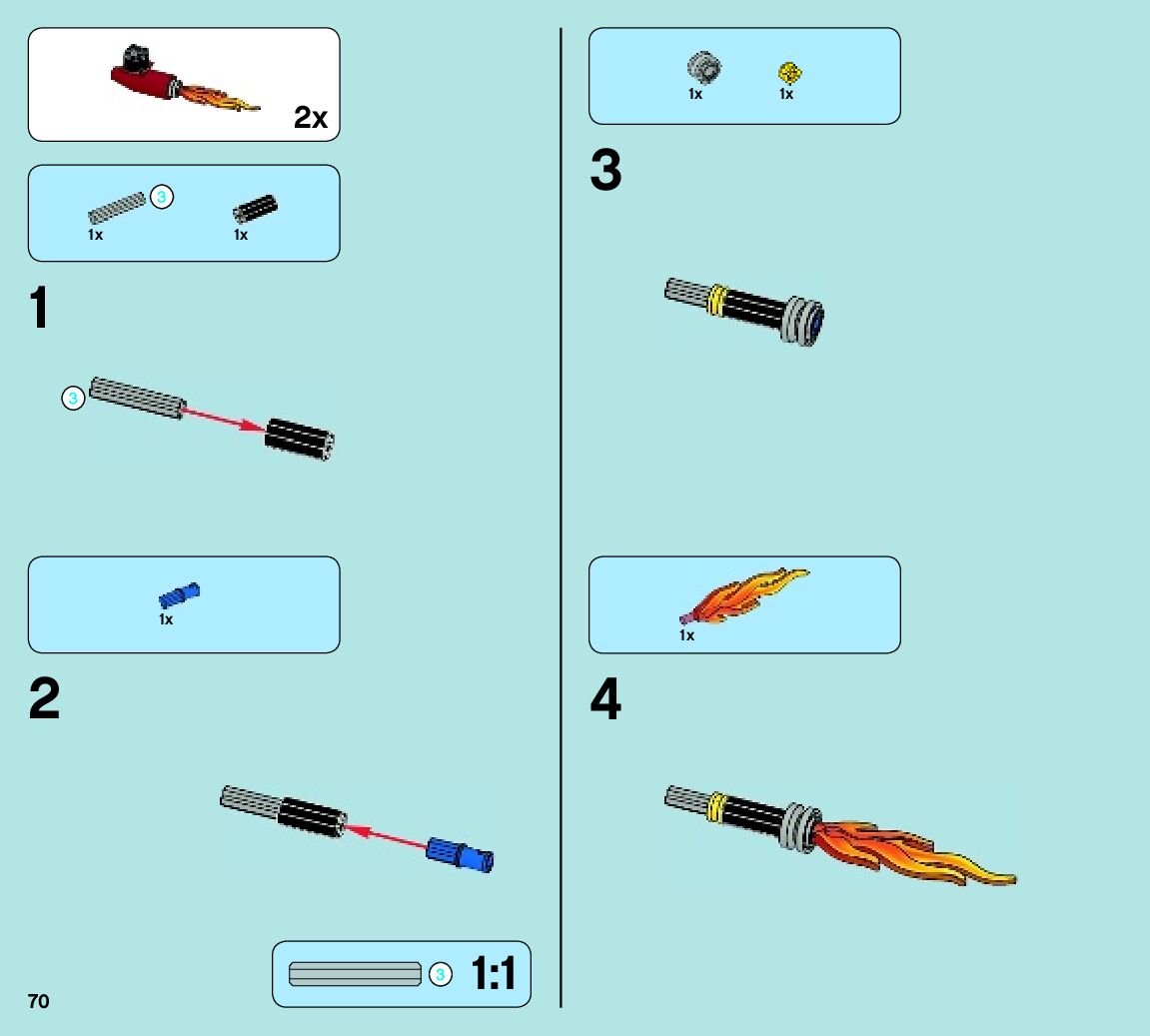 2x

3
1x
1x

1

3

1x

2

3
1:1

70

1x
1x

3

1x

4