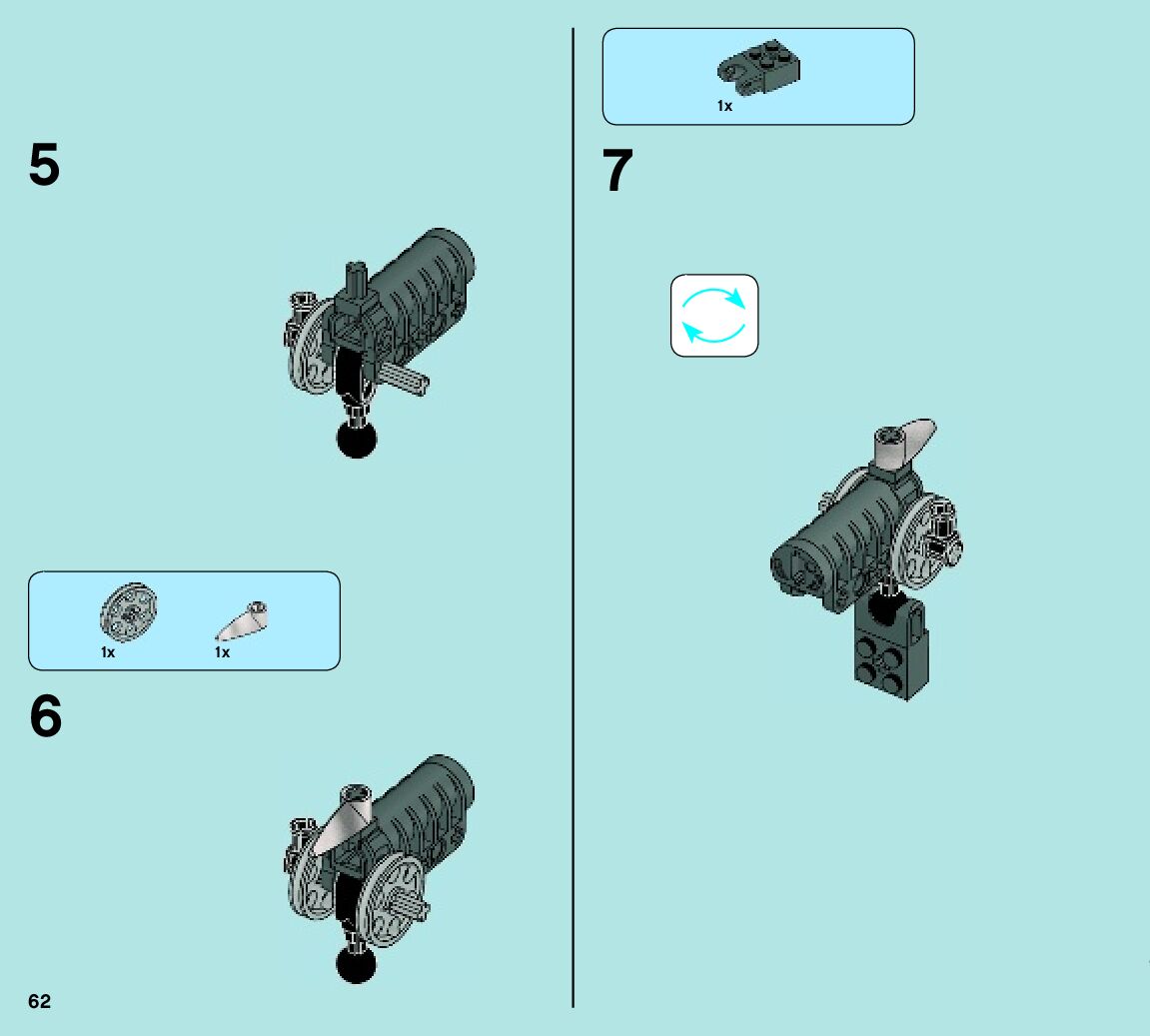 5

1x 1x

6

62

1x

7