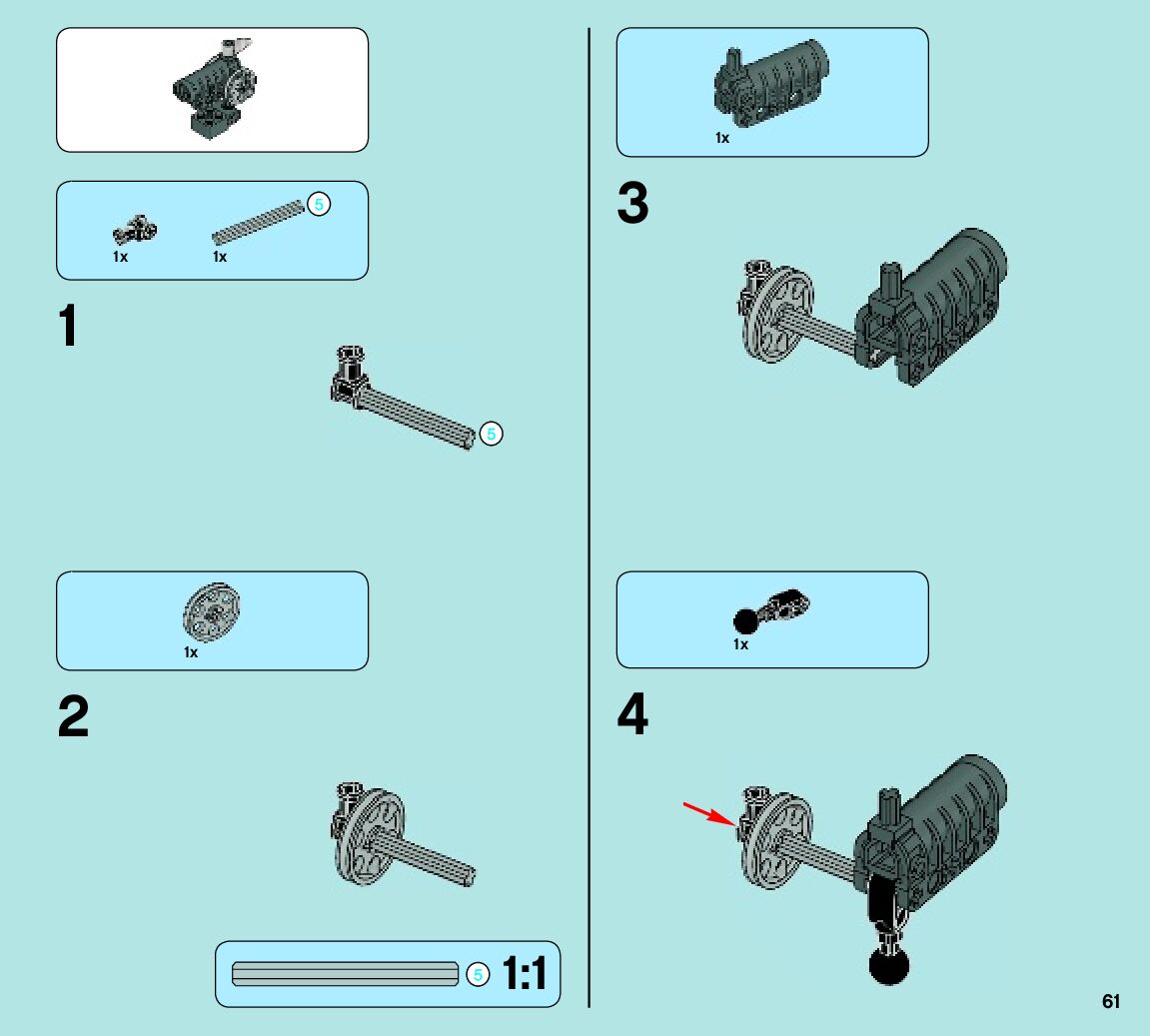 1x 1x 5

1

5

1x

2

5 1:1

1x

3

1x

4

61