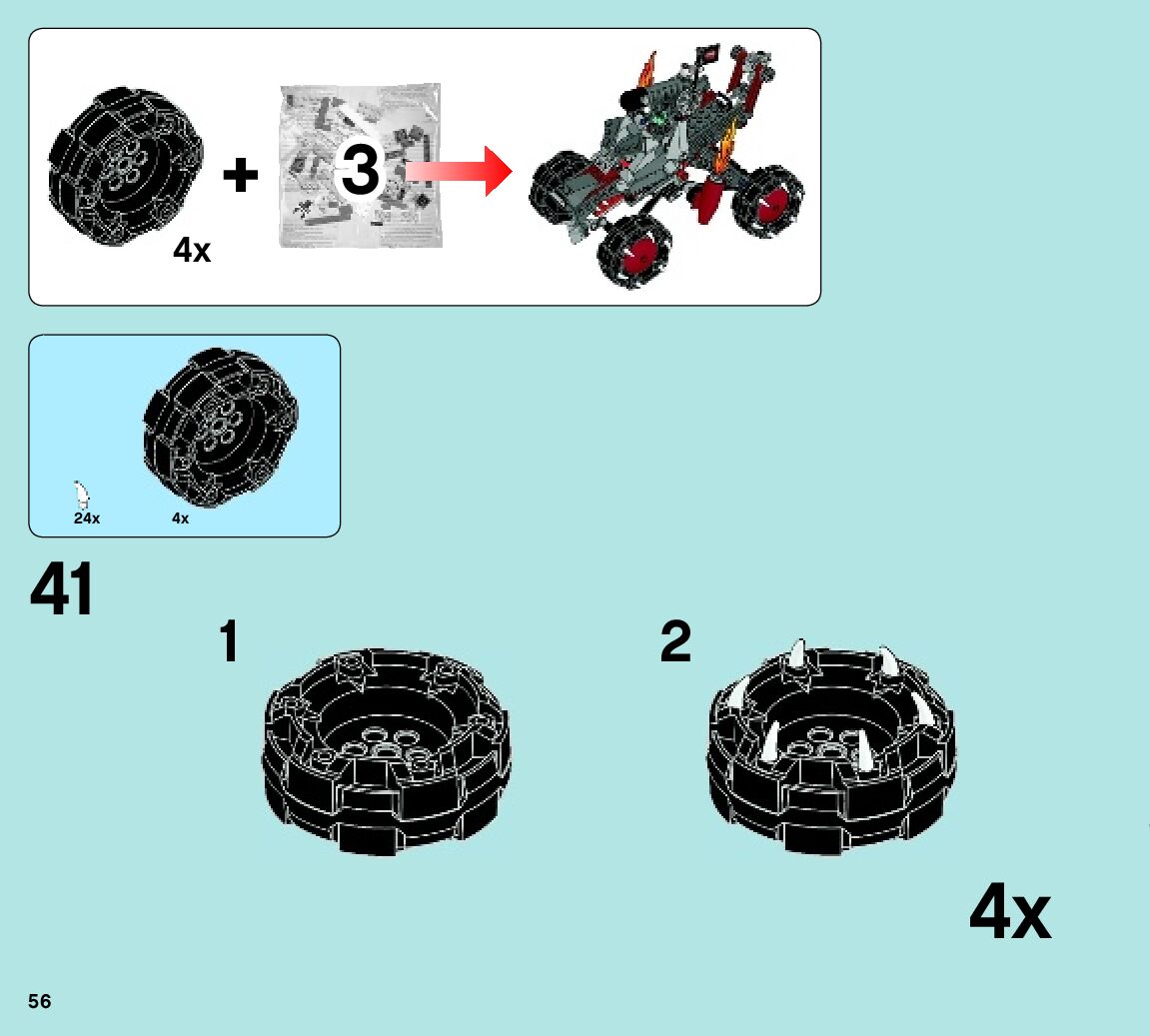 4x
+
3

24x
4x

41
1
2
4x

56