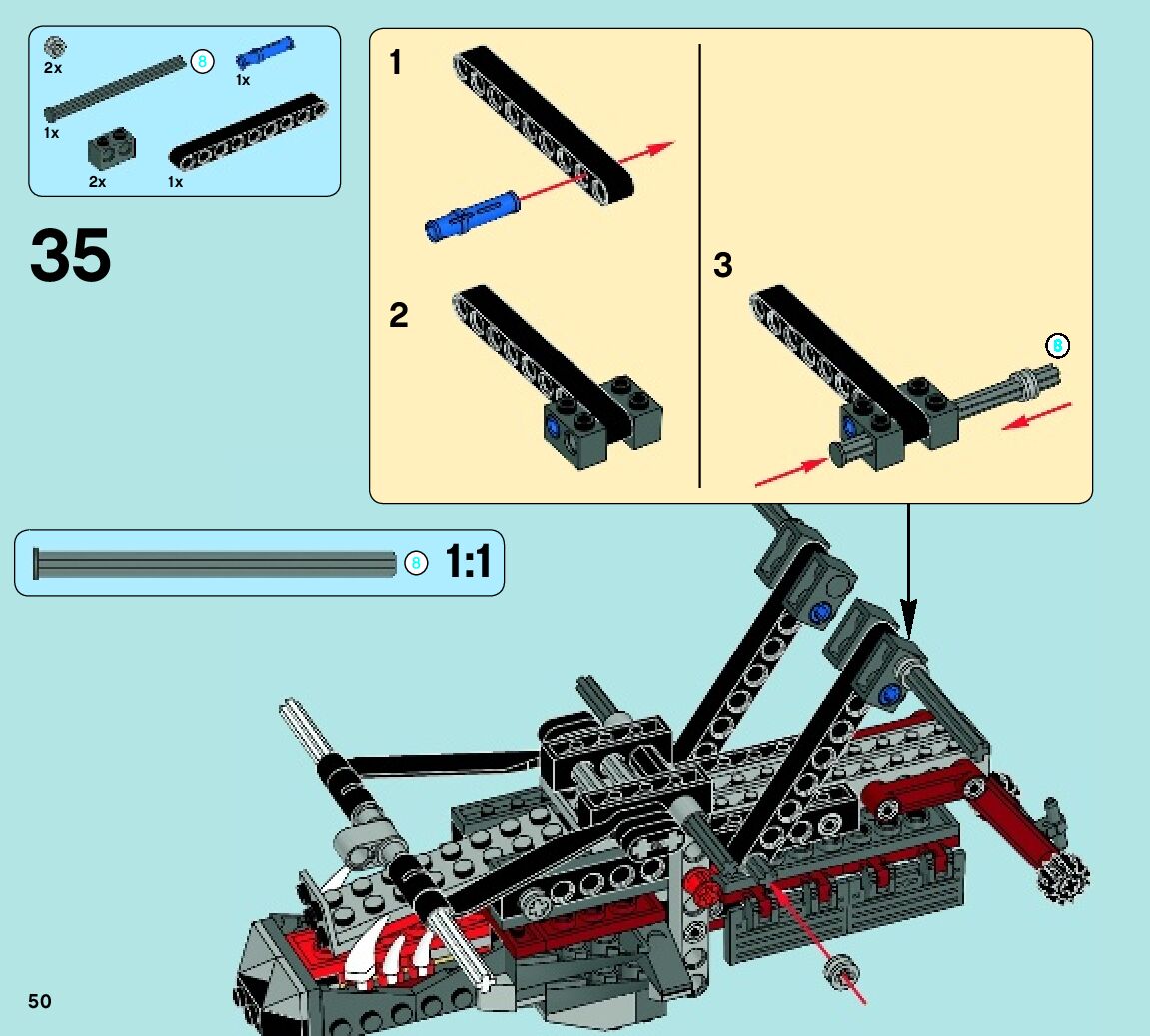 2x
8
1x
1x
2x
1x

35

1

2

3

8

8 1:1

50