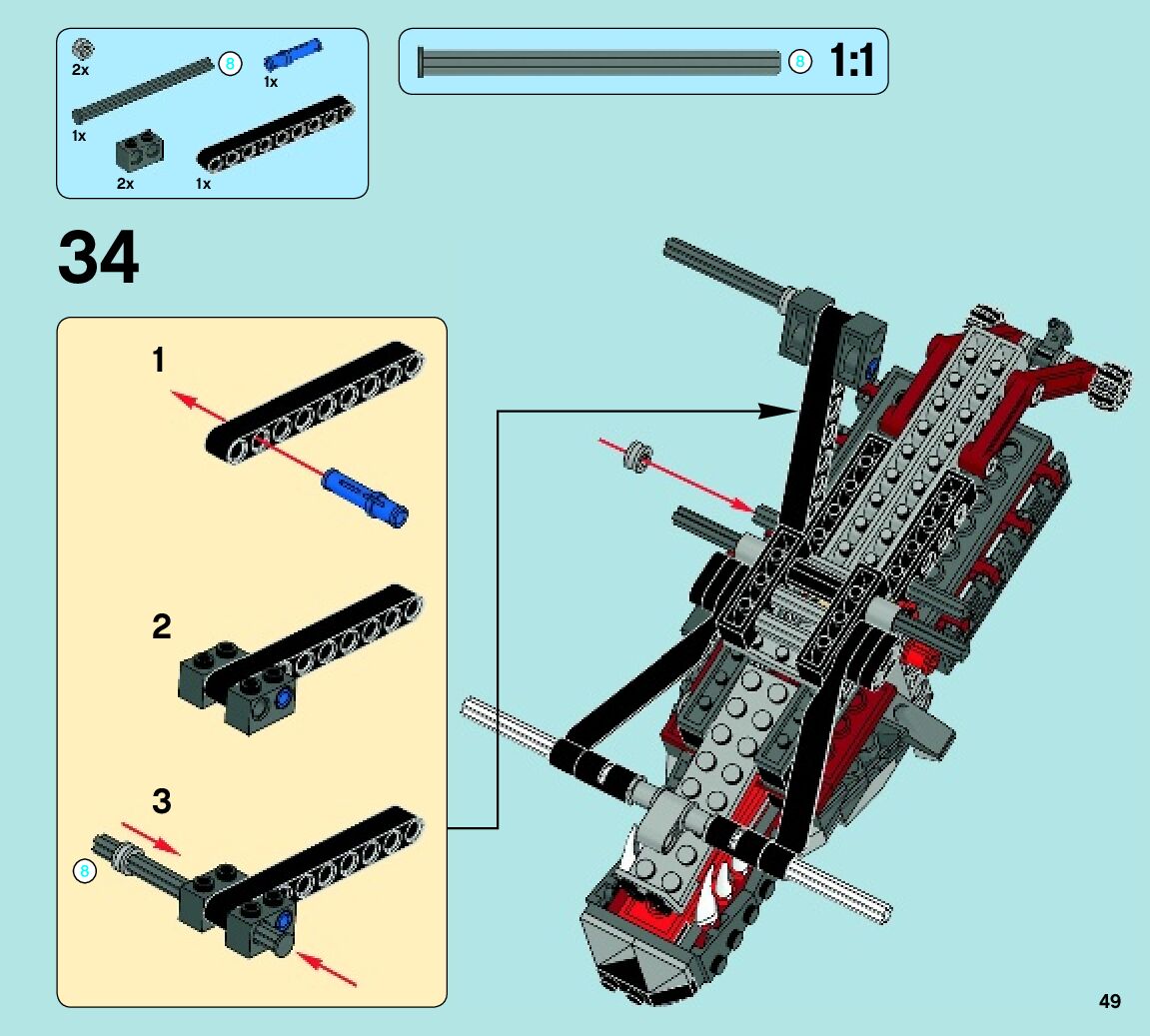 2x
8
1x
1x
2x
1x

8
1:1

34

1

2

3
8

49