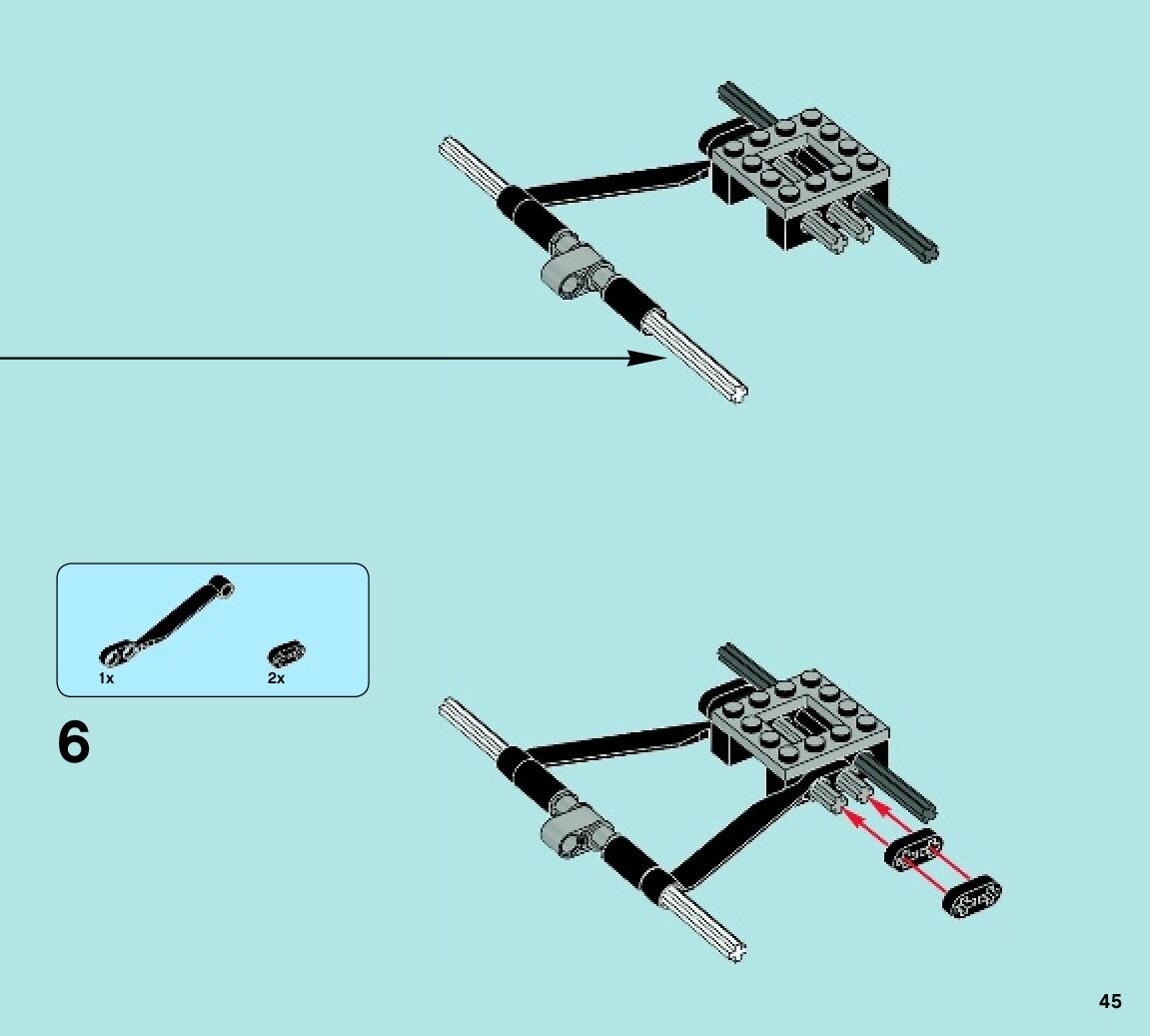 1x
2x
6

45