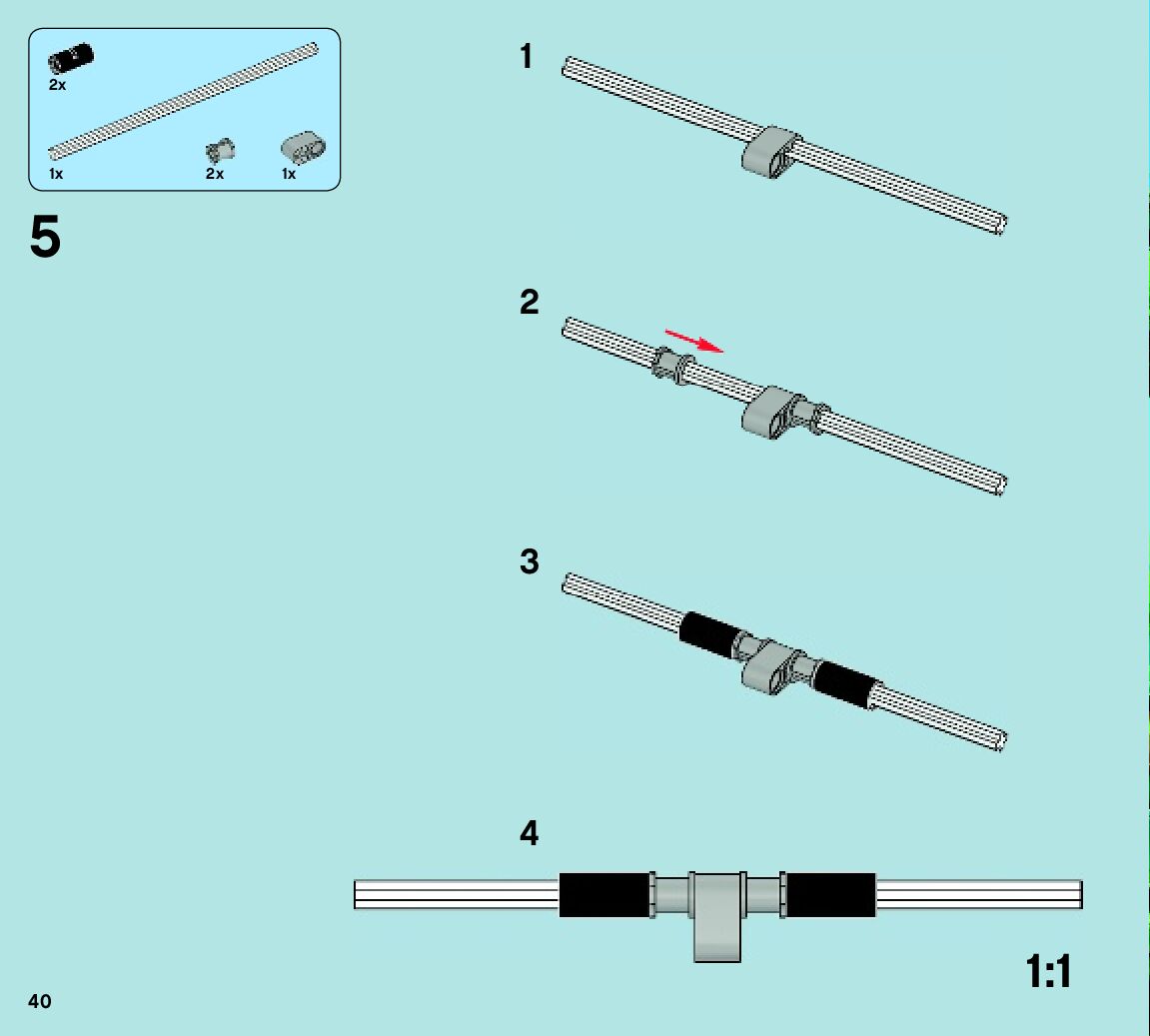 2x

1x

2x

1x

5

1

2

3

4

1:1

40