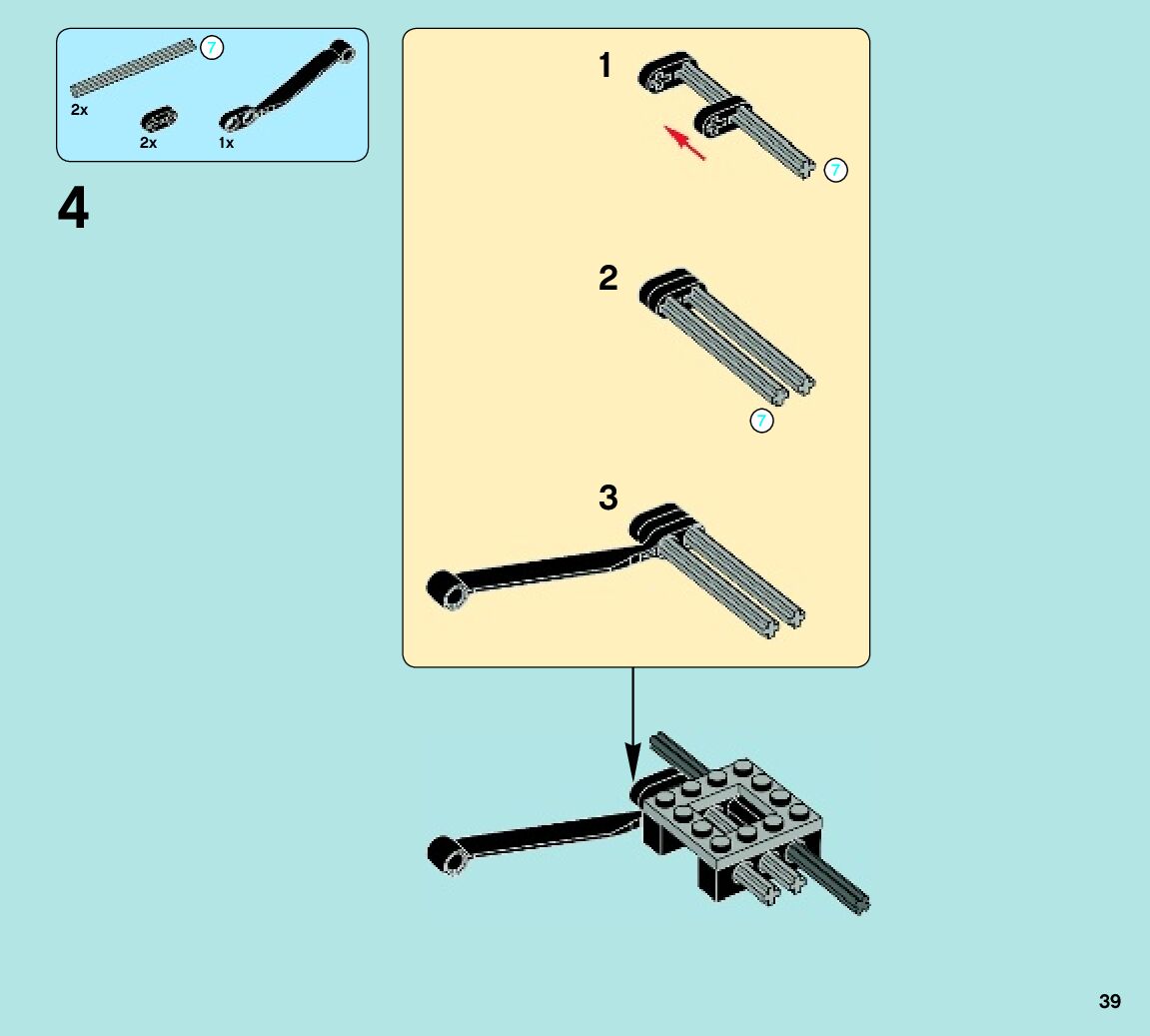 7
2x
2x
1x

4

1
7

2
7

3

39