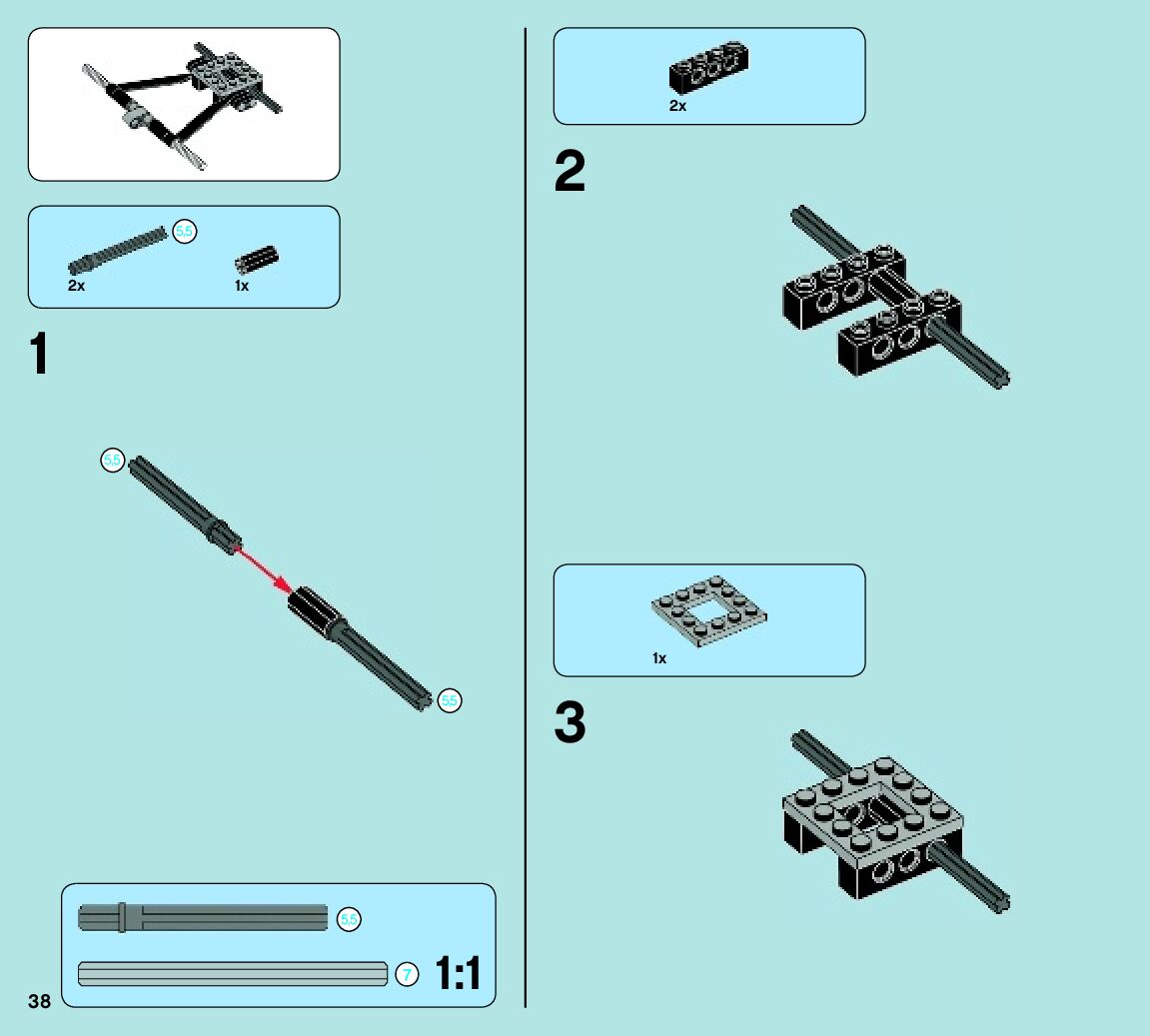 5.5

2x

1x

1

5.5

5.5

5.5

7

1:1

38

2x

2

1x

3