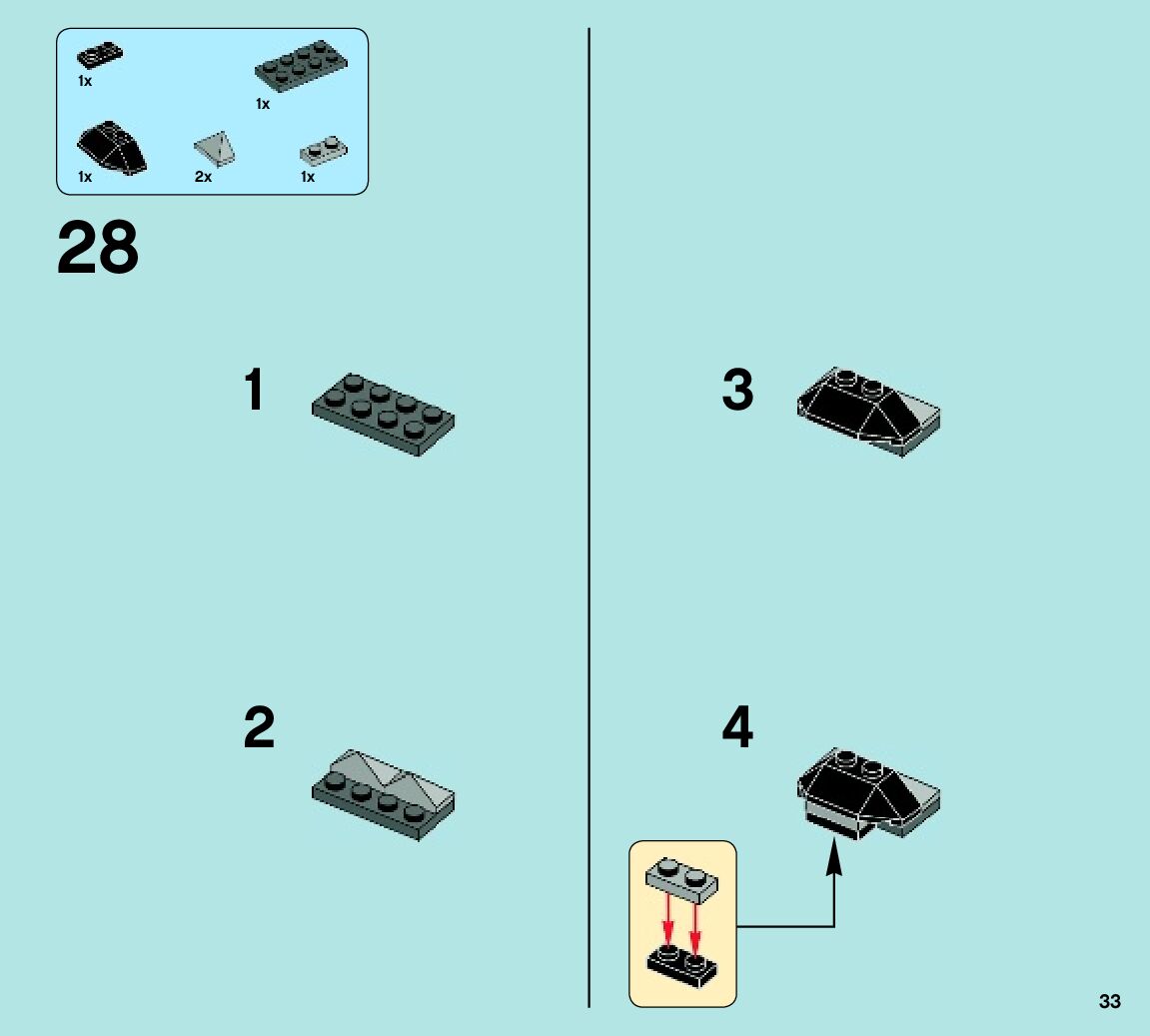 1x
1x
1x
2x
1x

28

1

2

3

4

33