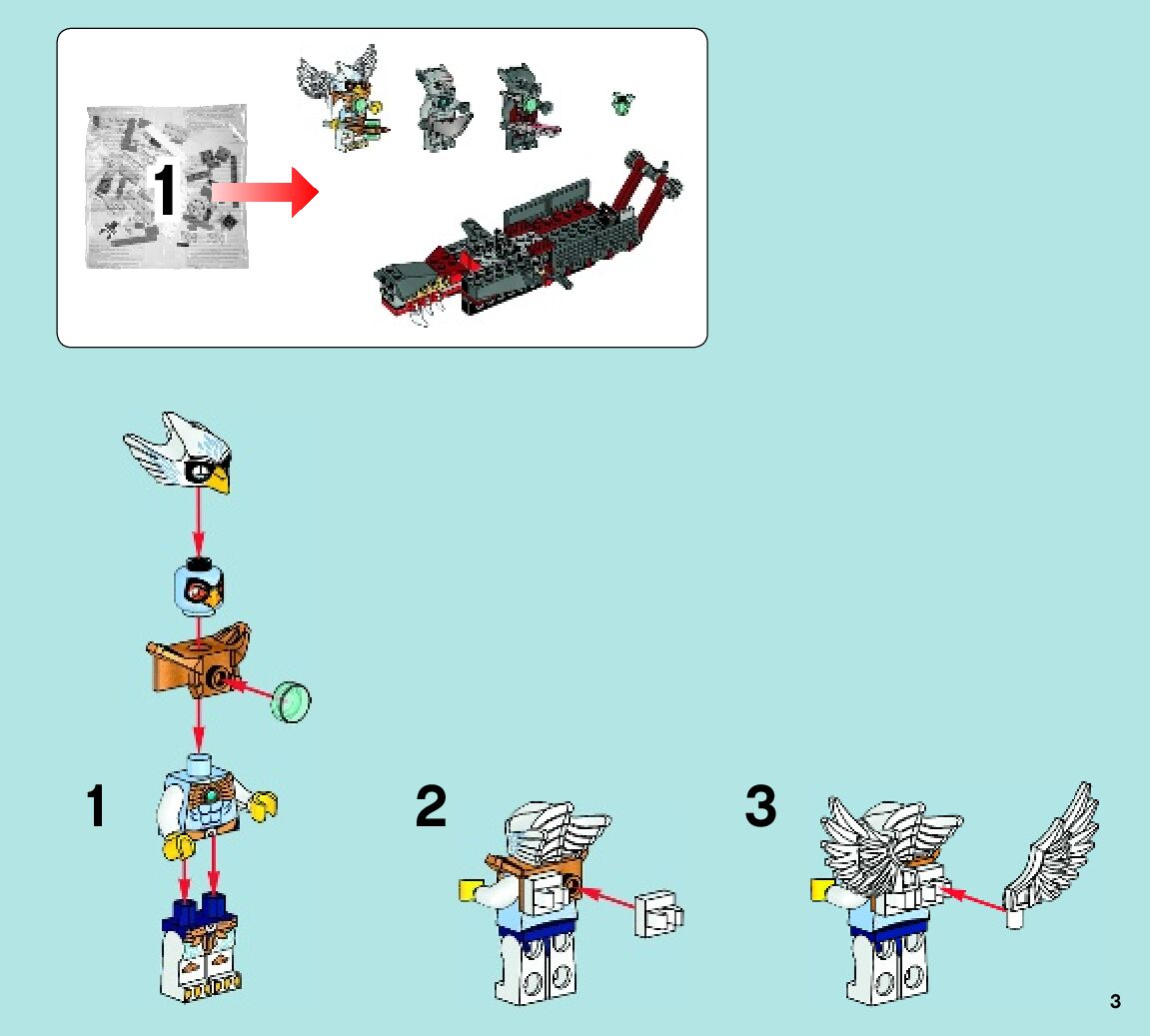 1

1

2

3

3