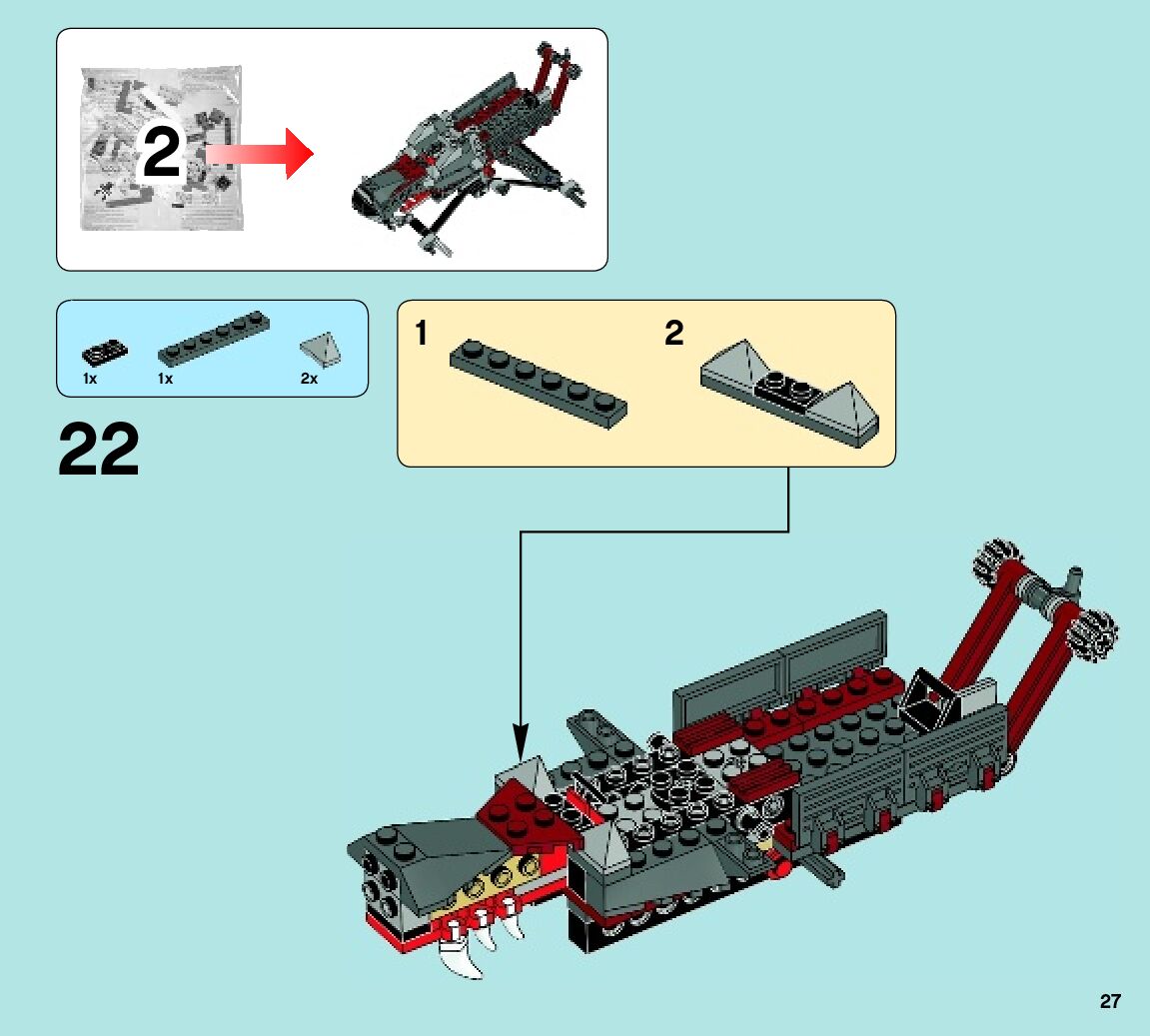 2

1x 1x 2x

22

1

2

27