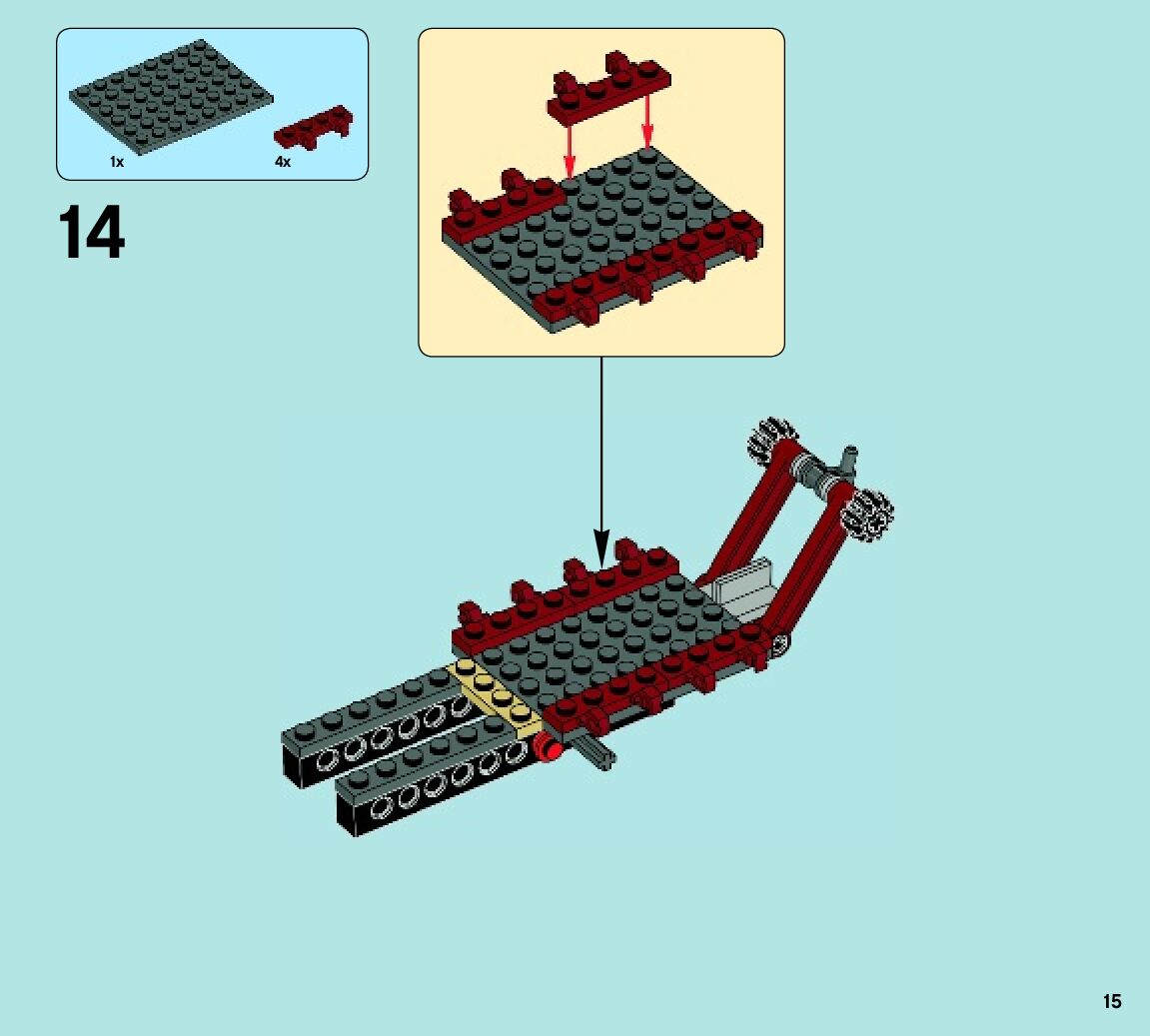 1x
4x

14

15