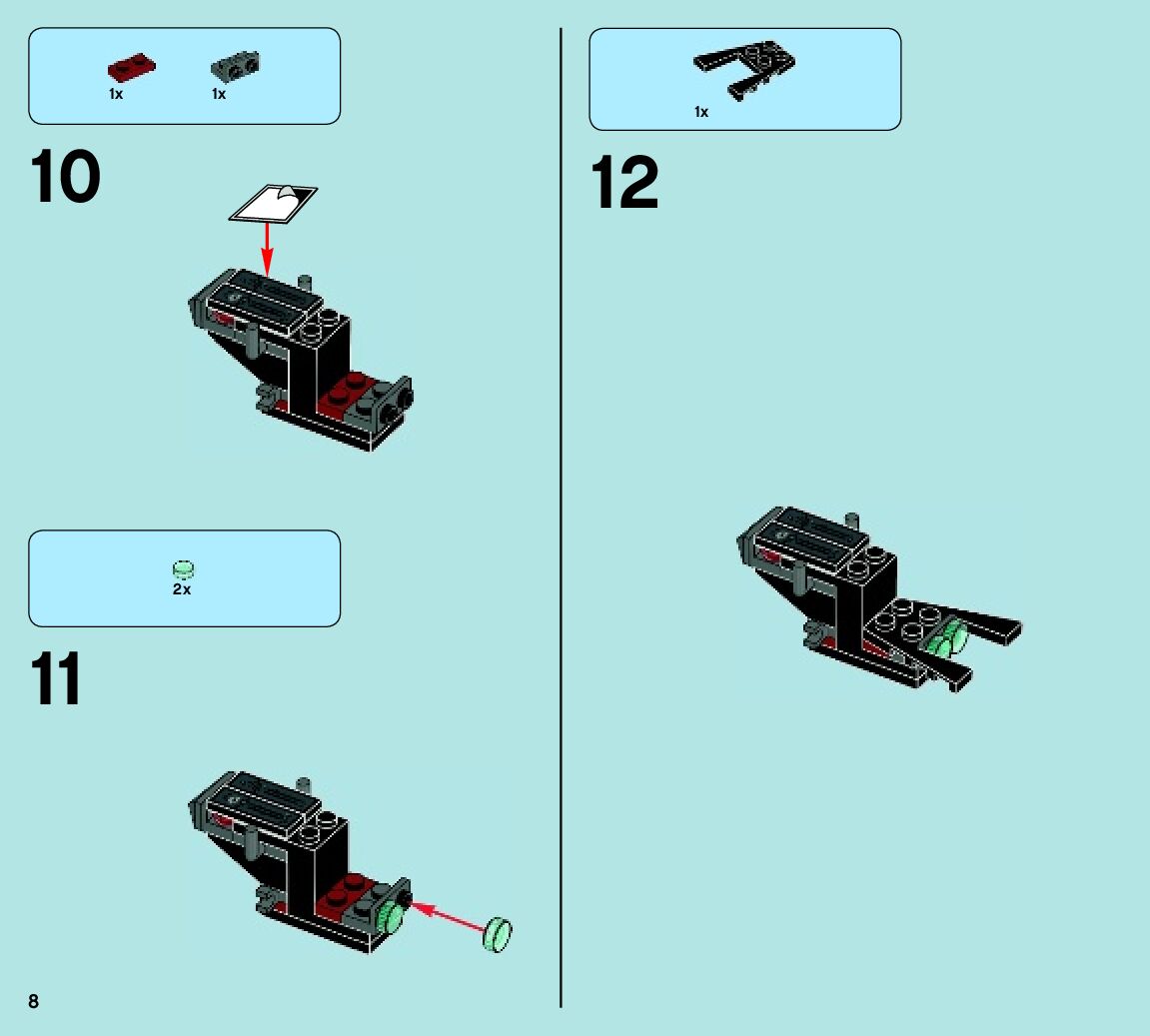 1x 1x

10

2x

11

8

1x

12