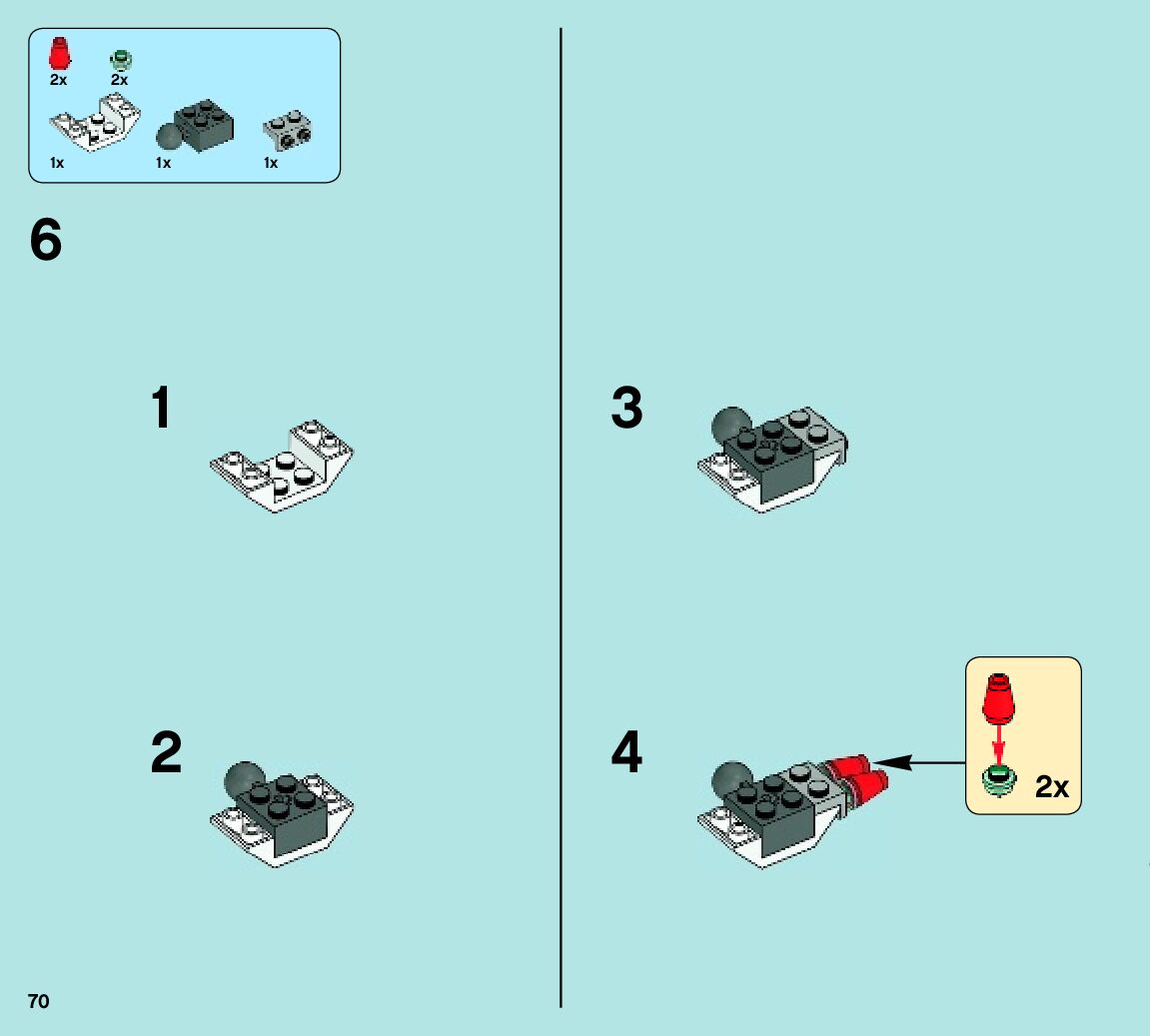 2x
2x
1x
1x
1x

6

1

2

3

4

2x

70