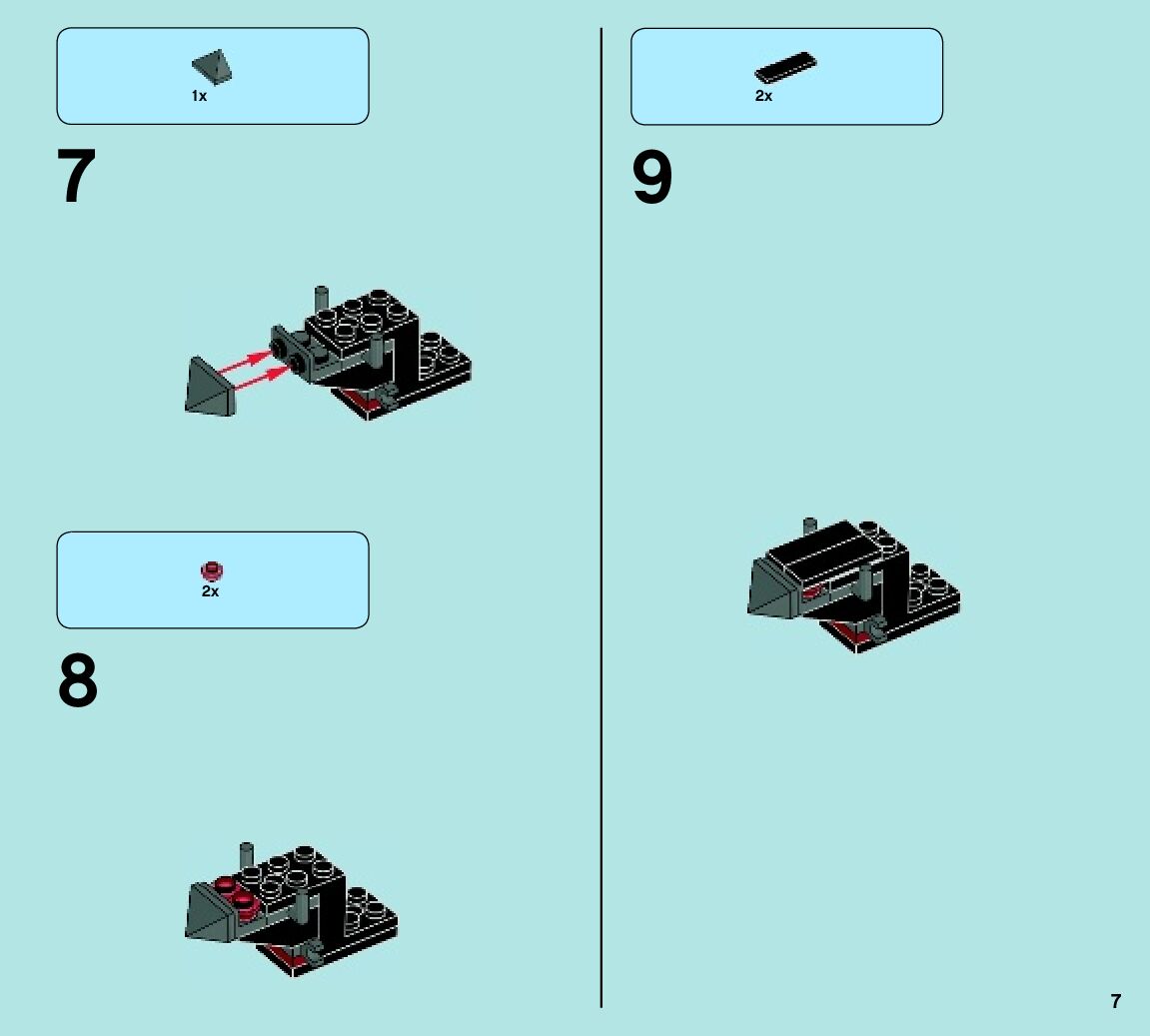 1x

7

2x

8

2x

9

7