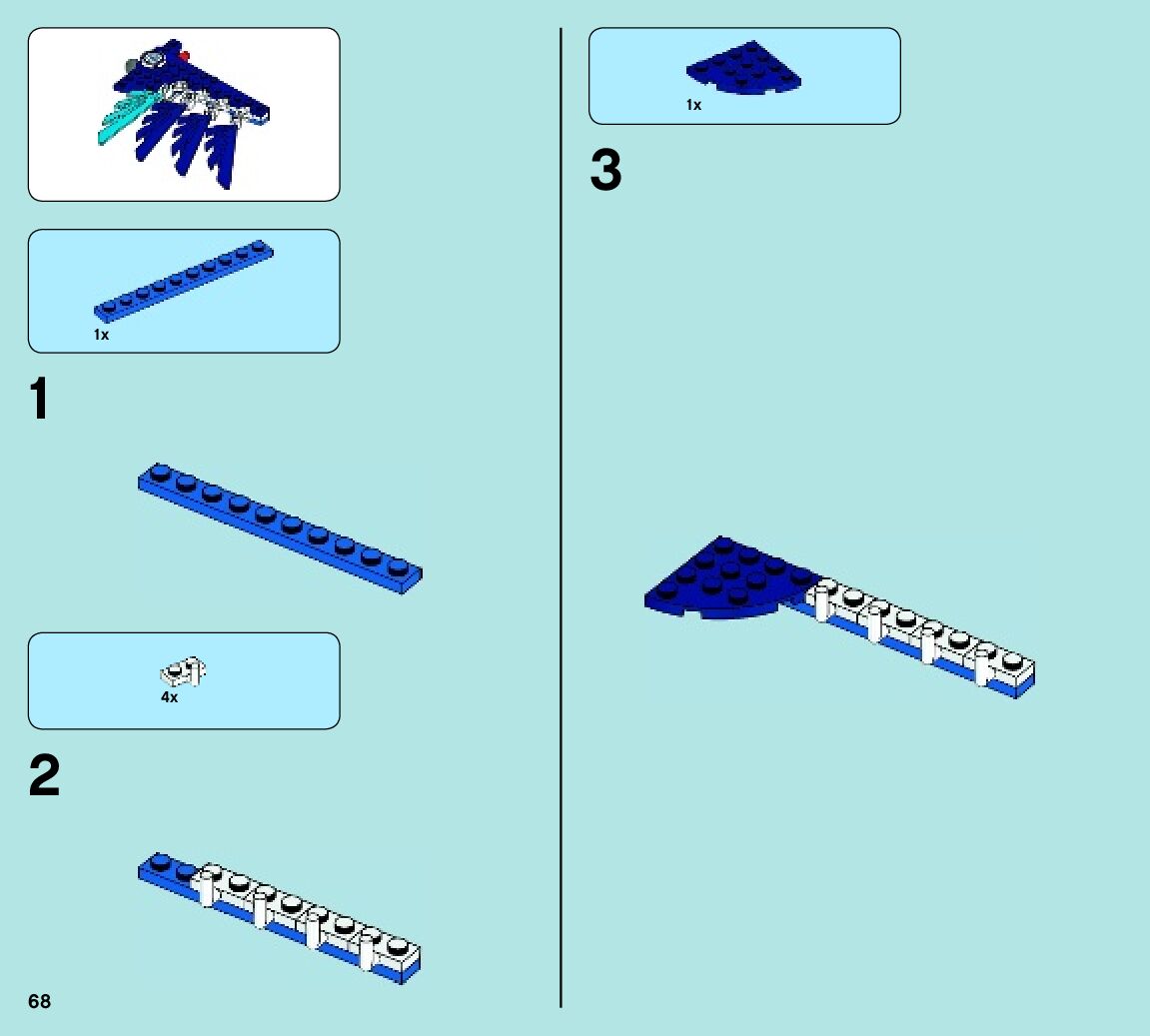 1x

1

4x

2

68

1x

3