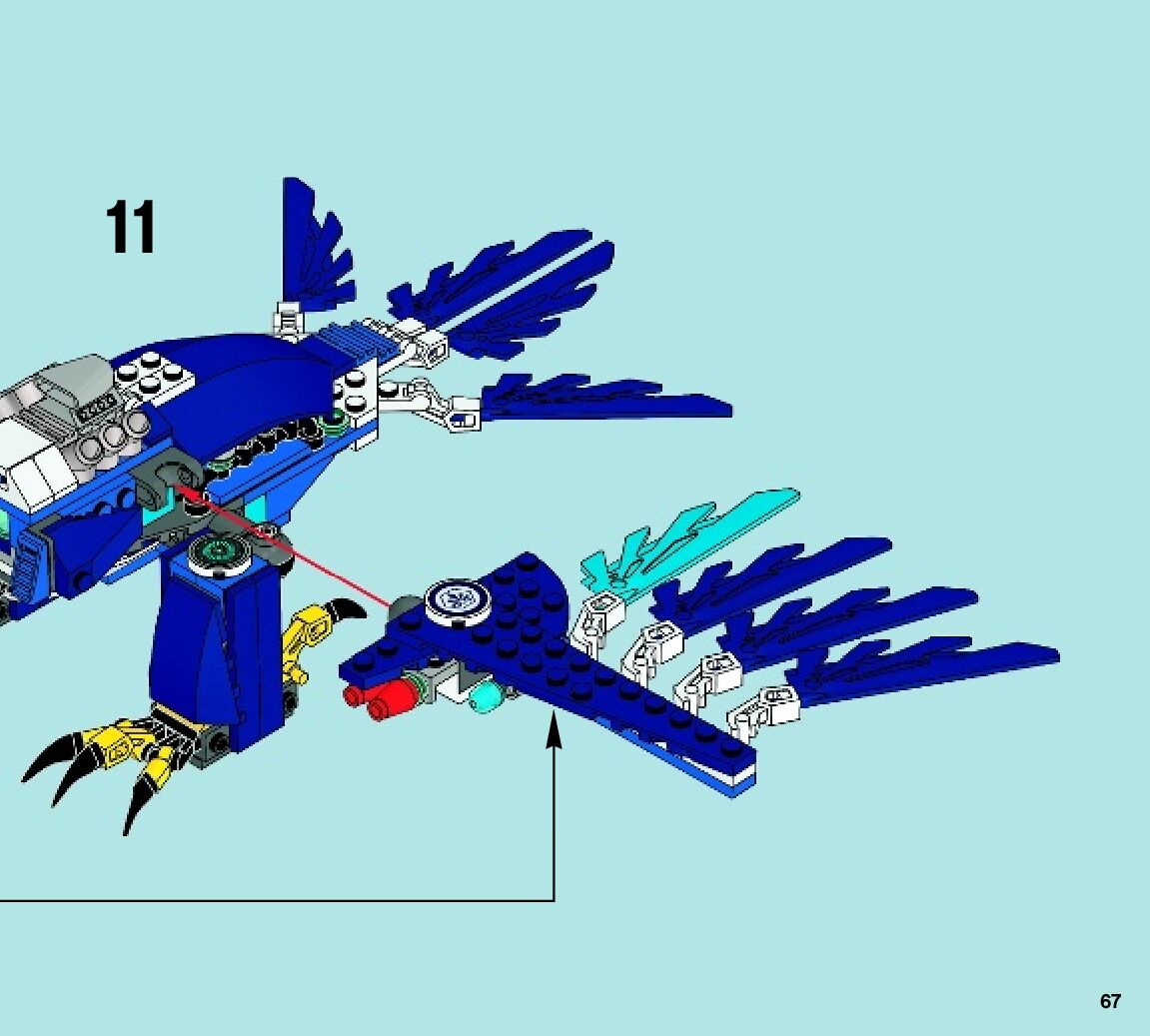 11

67