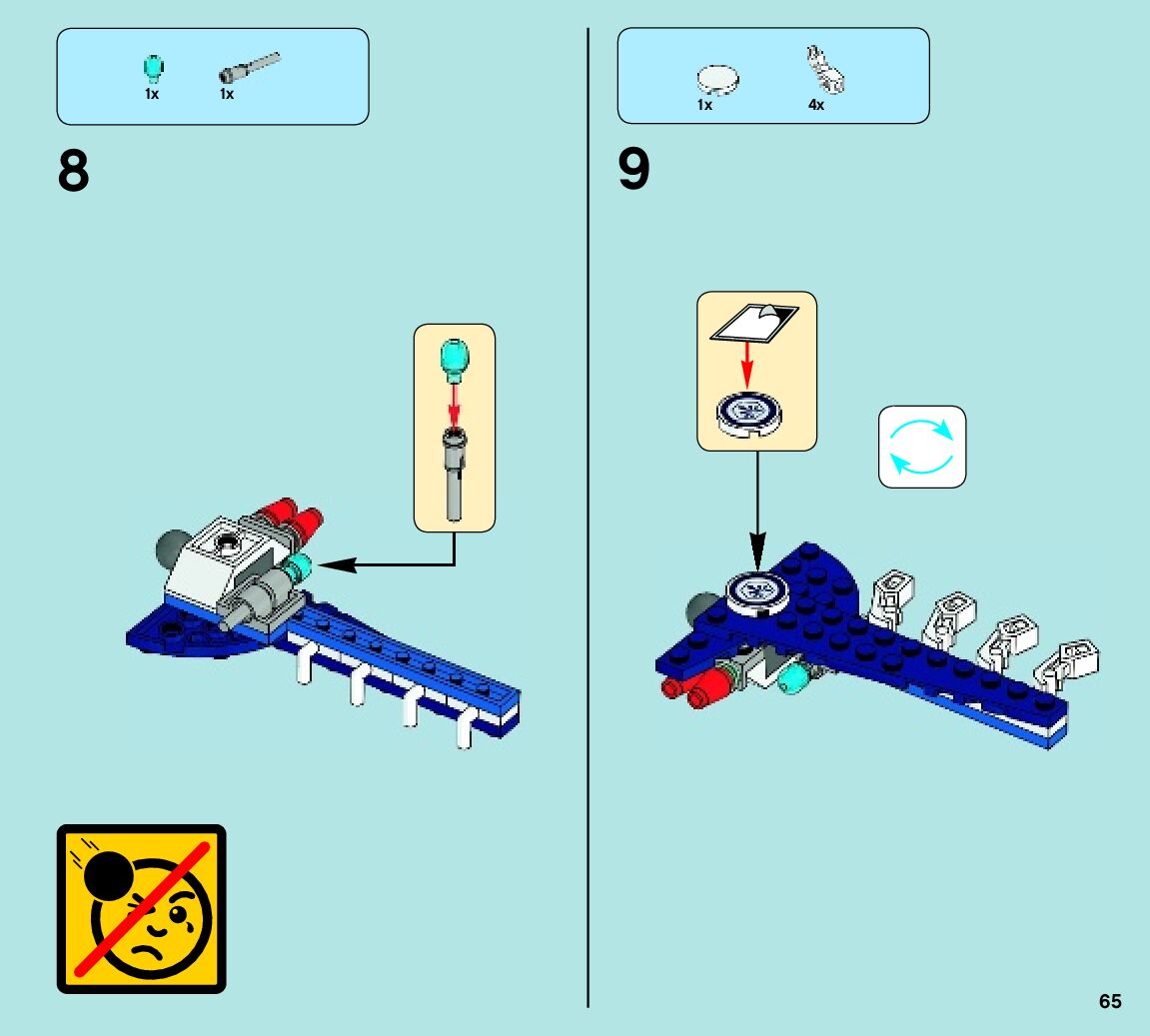 1x 1x

8

1x 4x

9

65