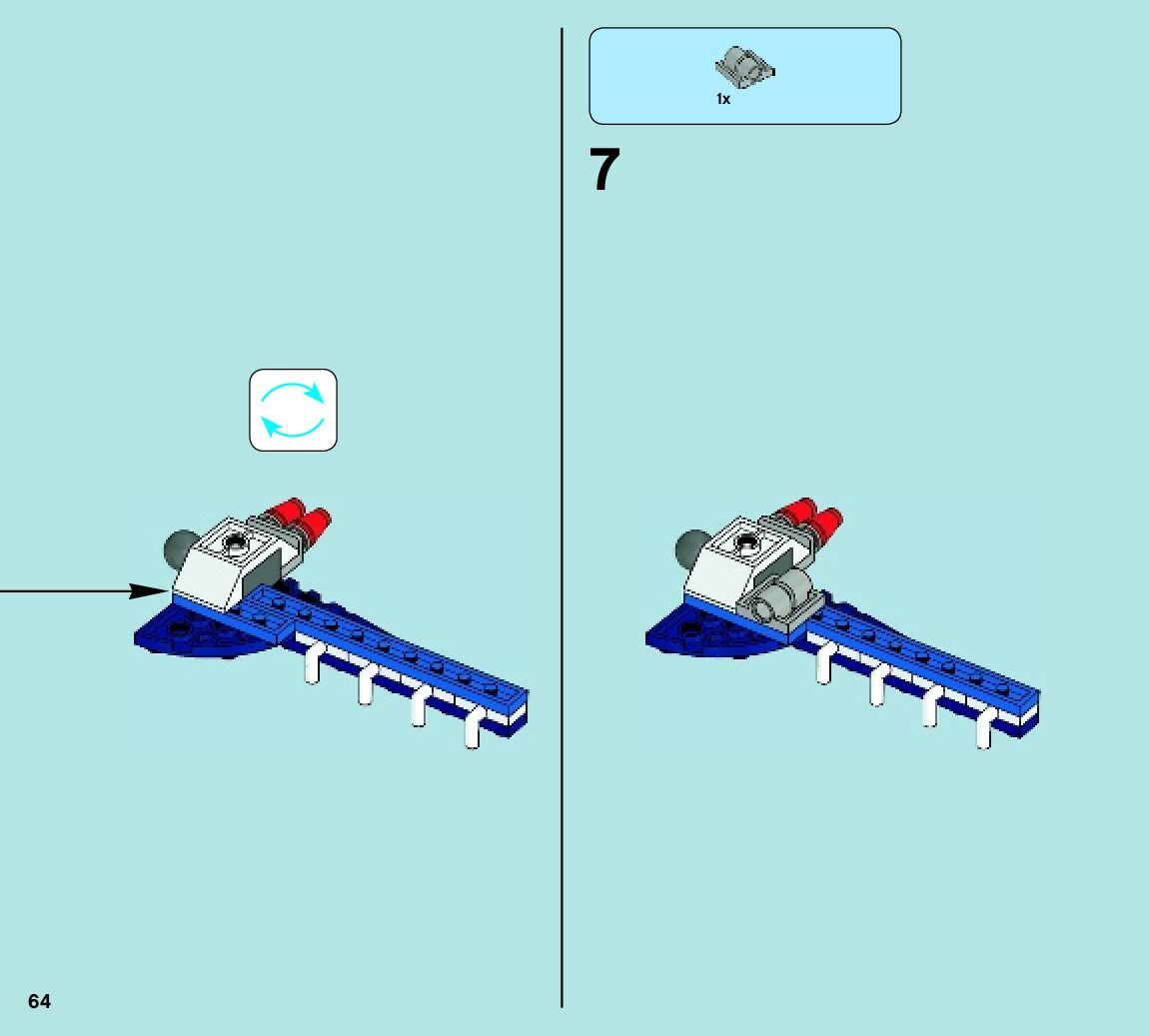 1x

7

64