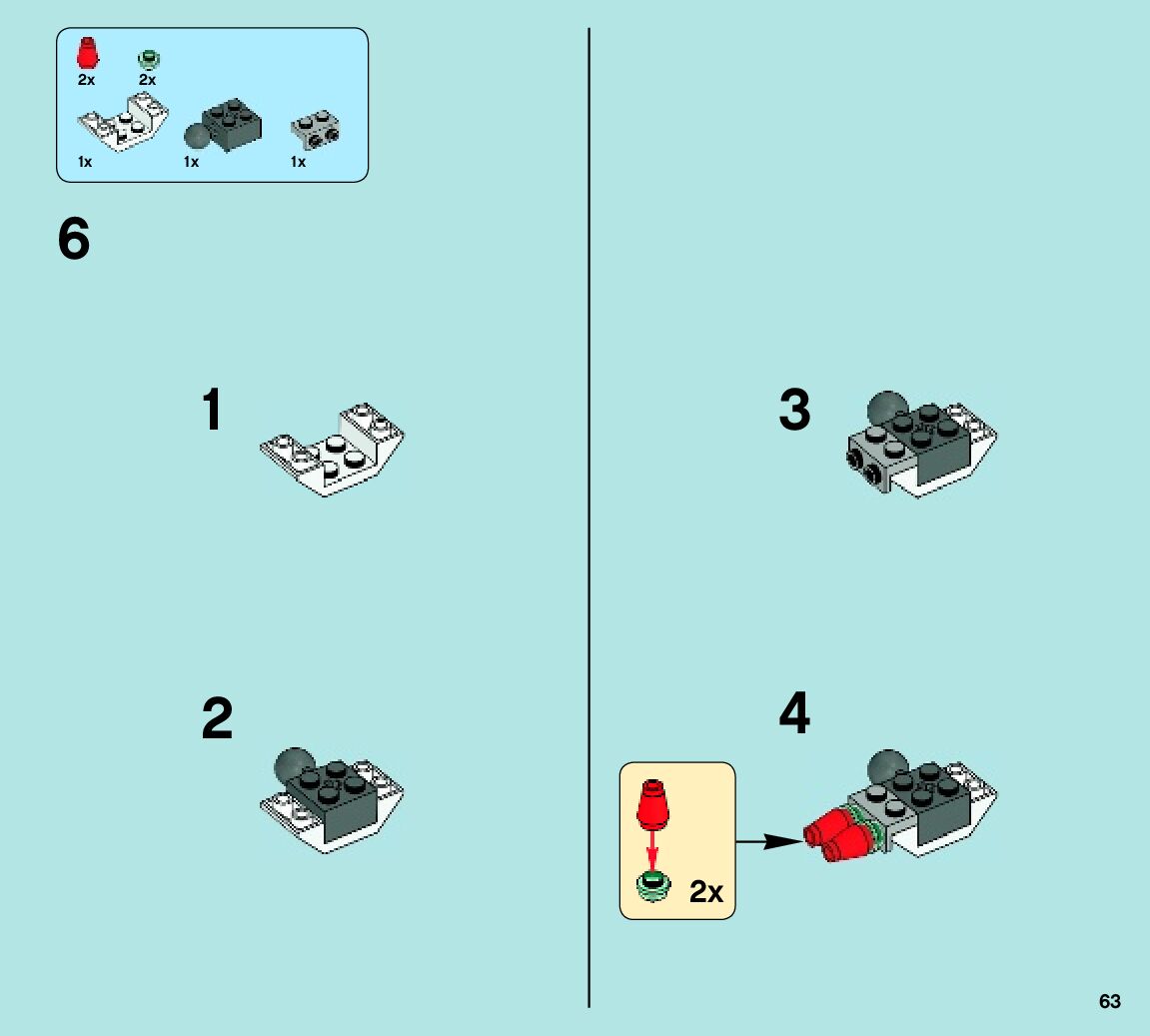 2x 2x

1x 1x 1x

6

1

2

3

4

2x

63