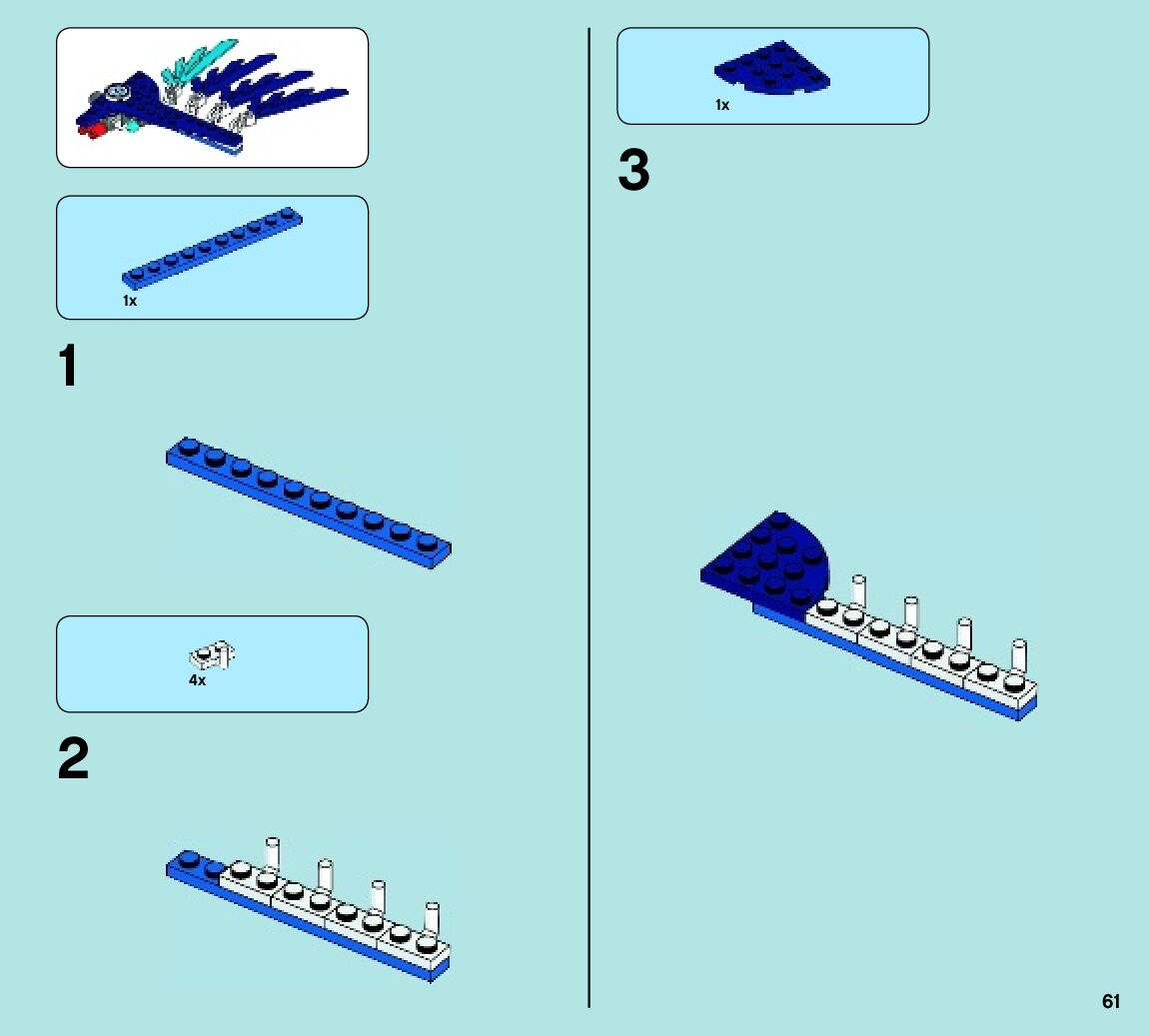 1x

1

4x

2

1x

3

61