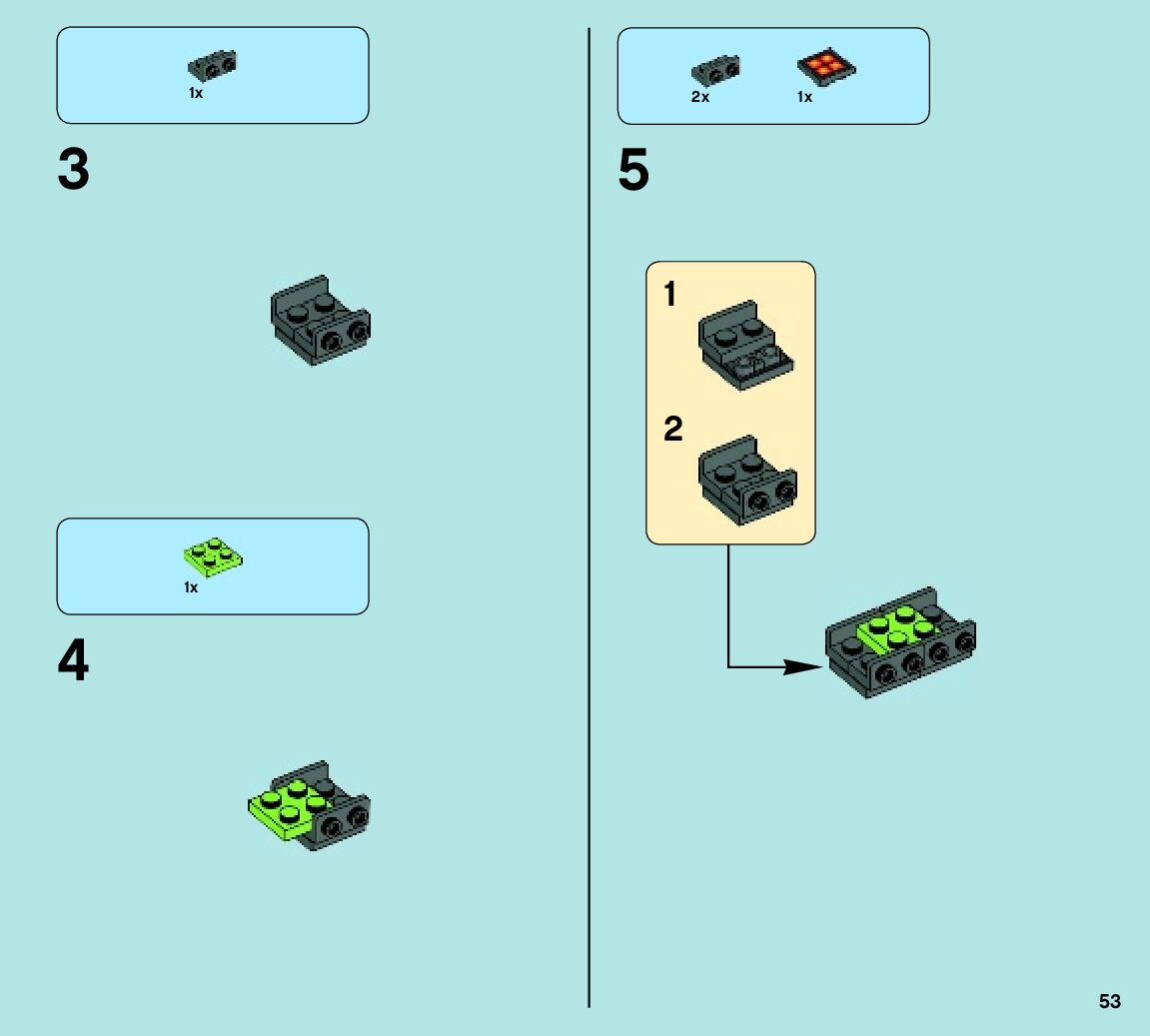 1x

3

1x

4

2x 1x

5

1

2

53