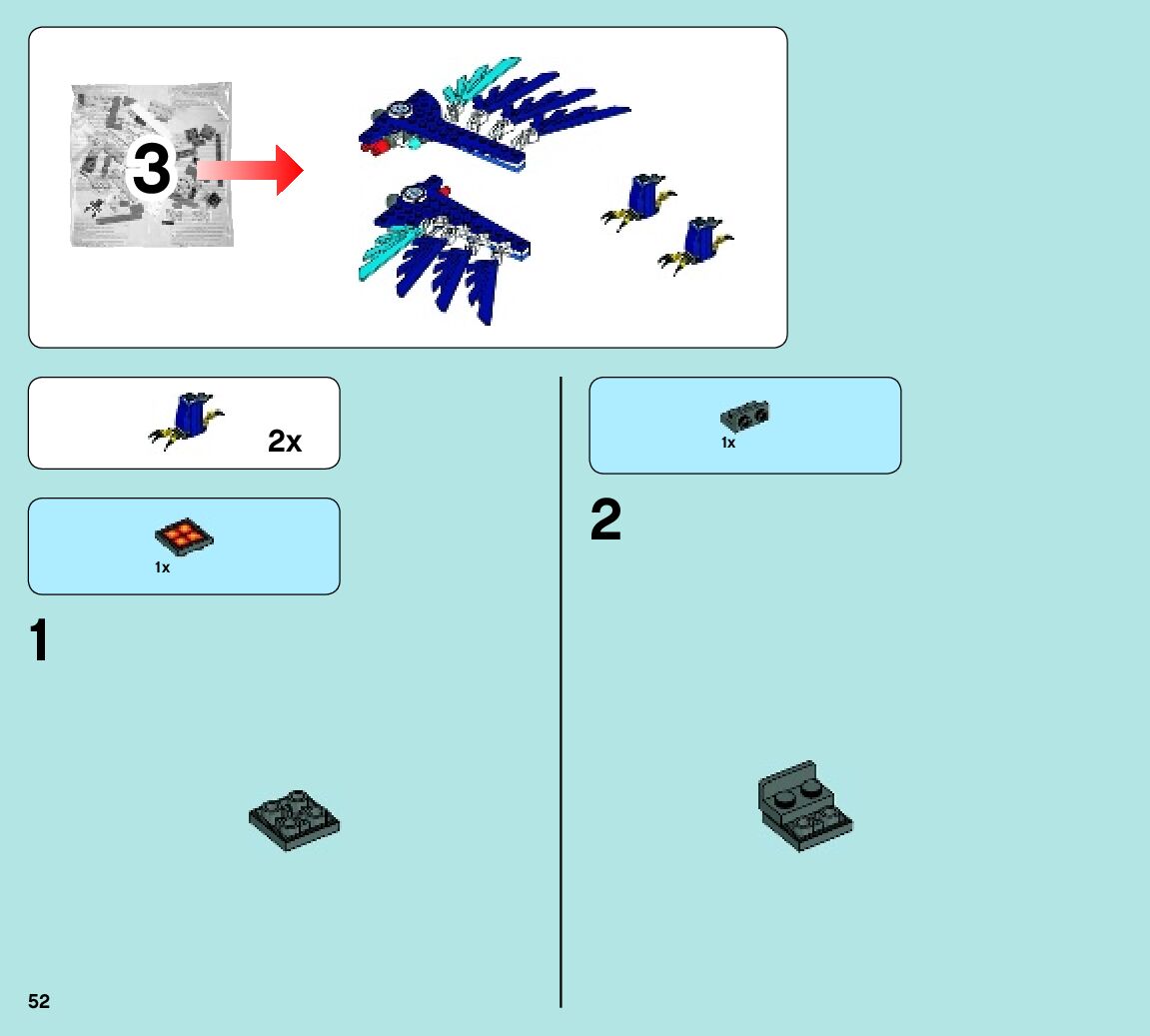 3

2x

1x

1

1x

2

52