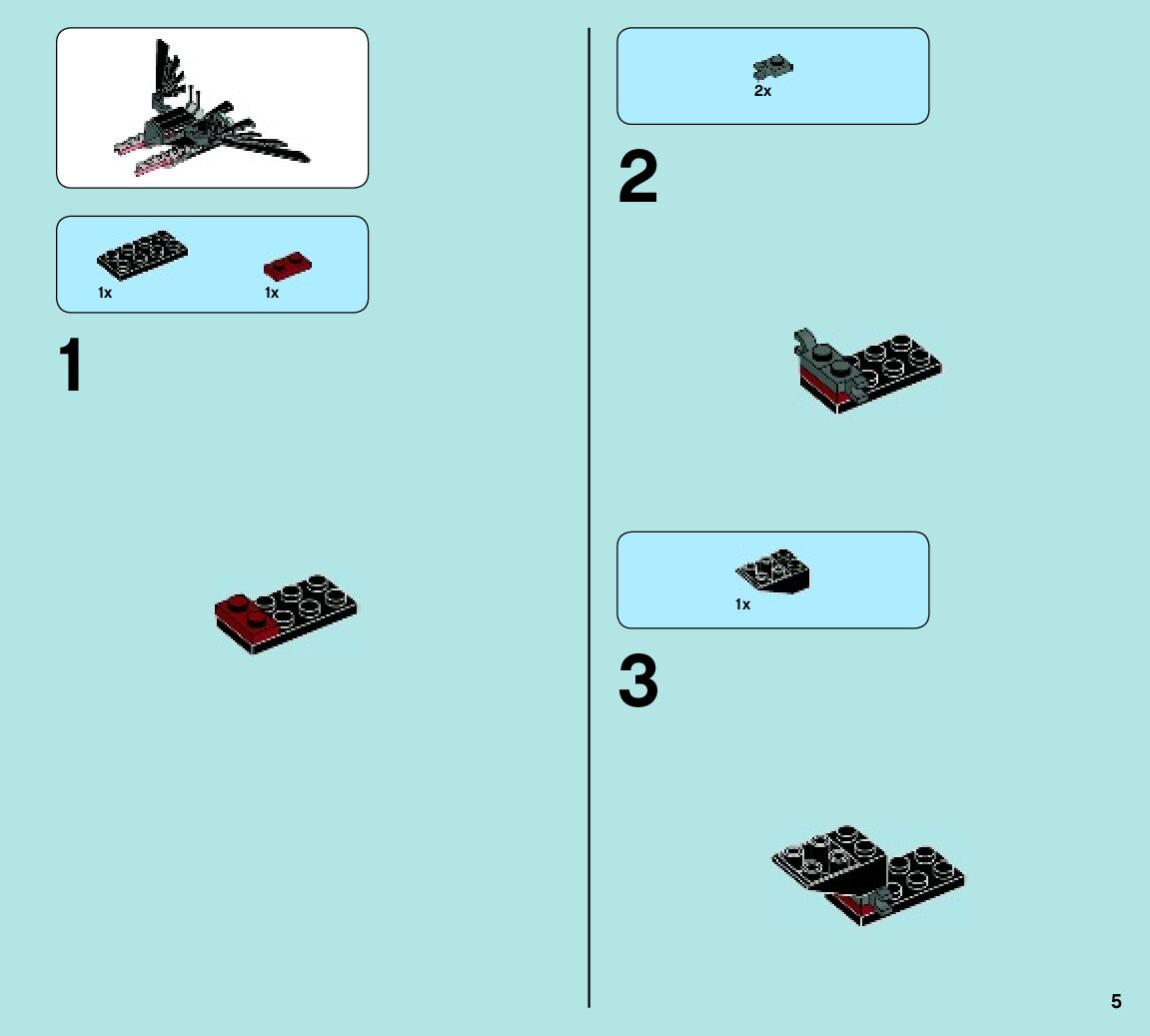 1x
1x

1

2x

2

1x

3

5