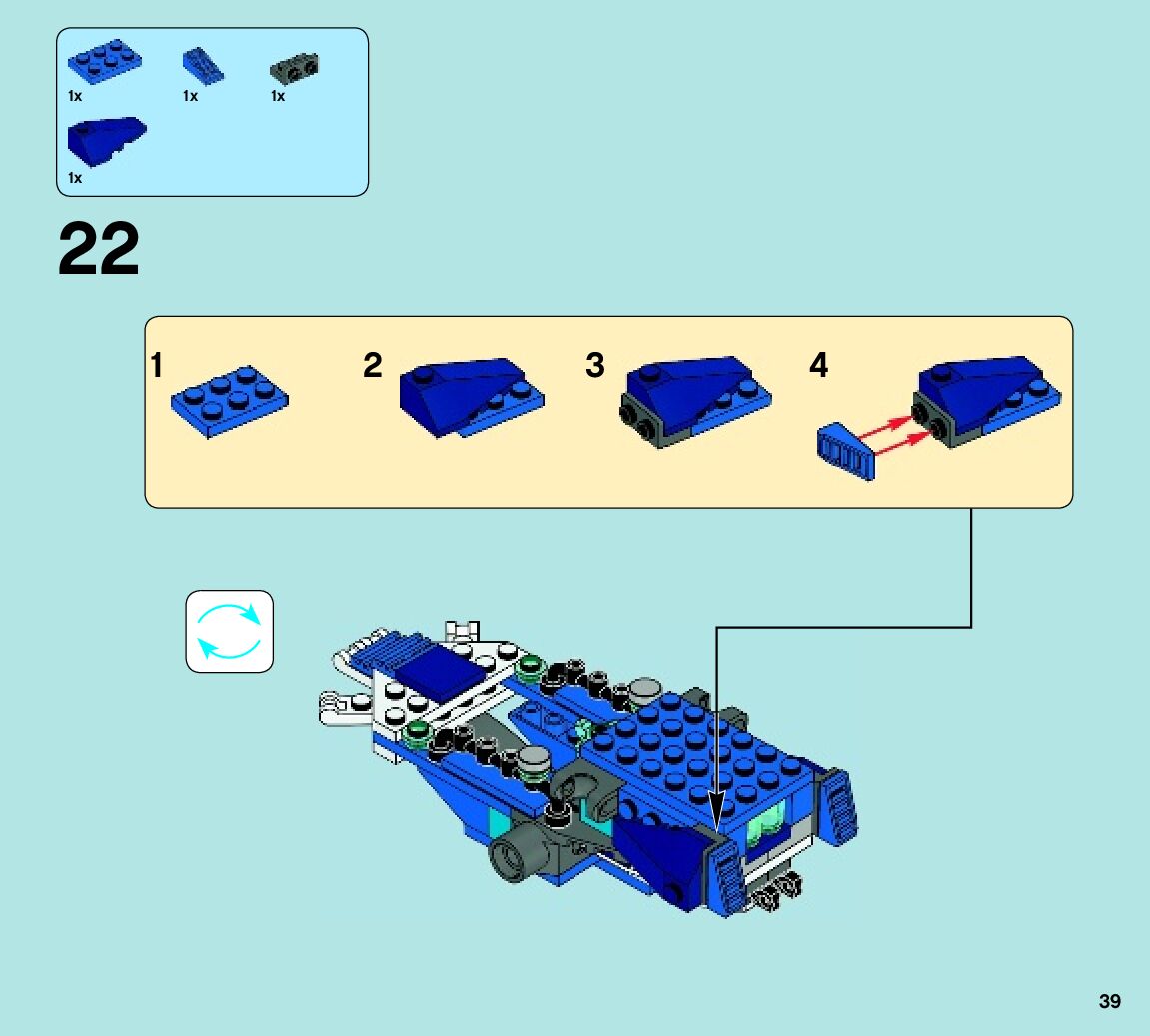 1x 1x 1x
1x

22

1
2
3
4

39