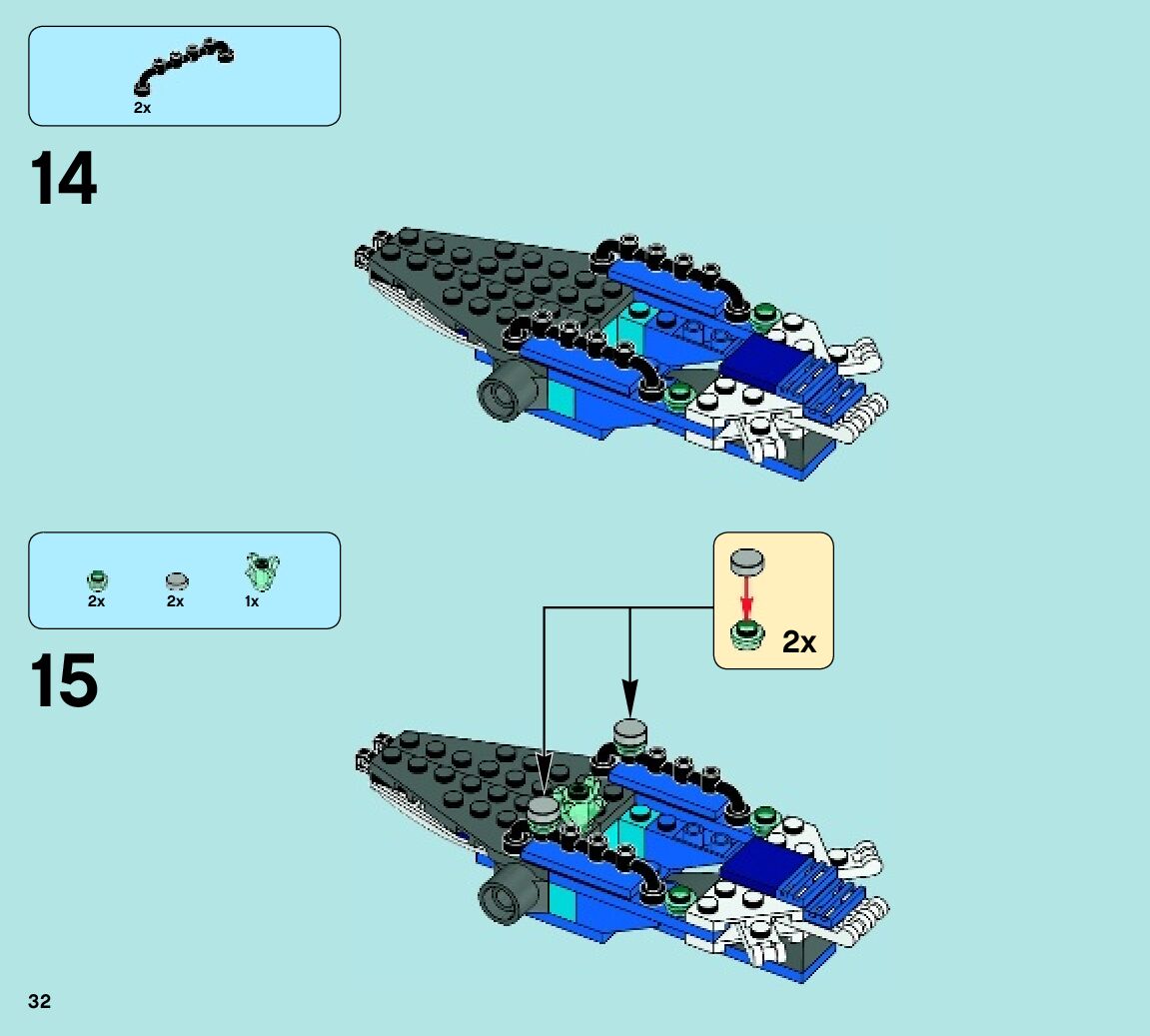 2x

14

2x 2x 1x

15

2x

32