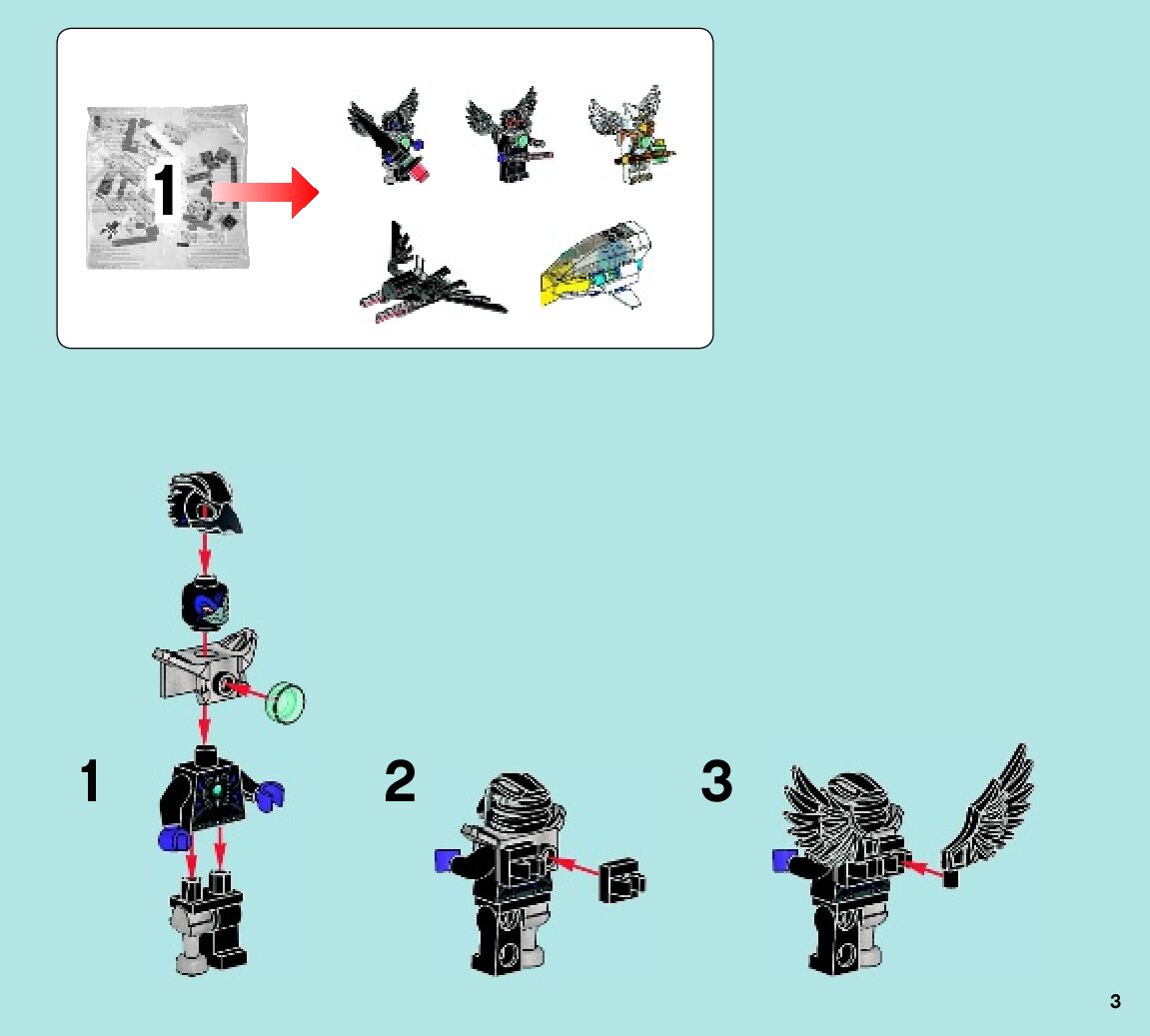 1

1

2

3

3