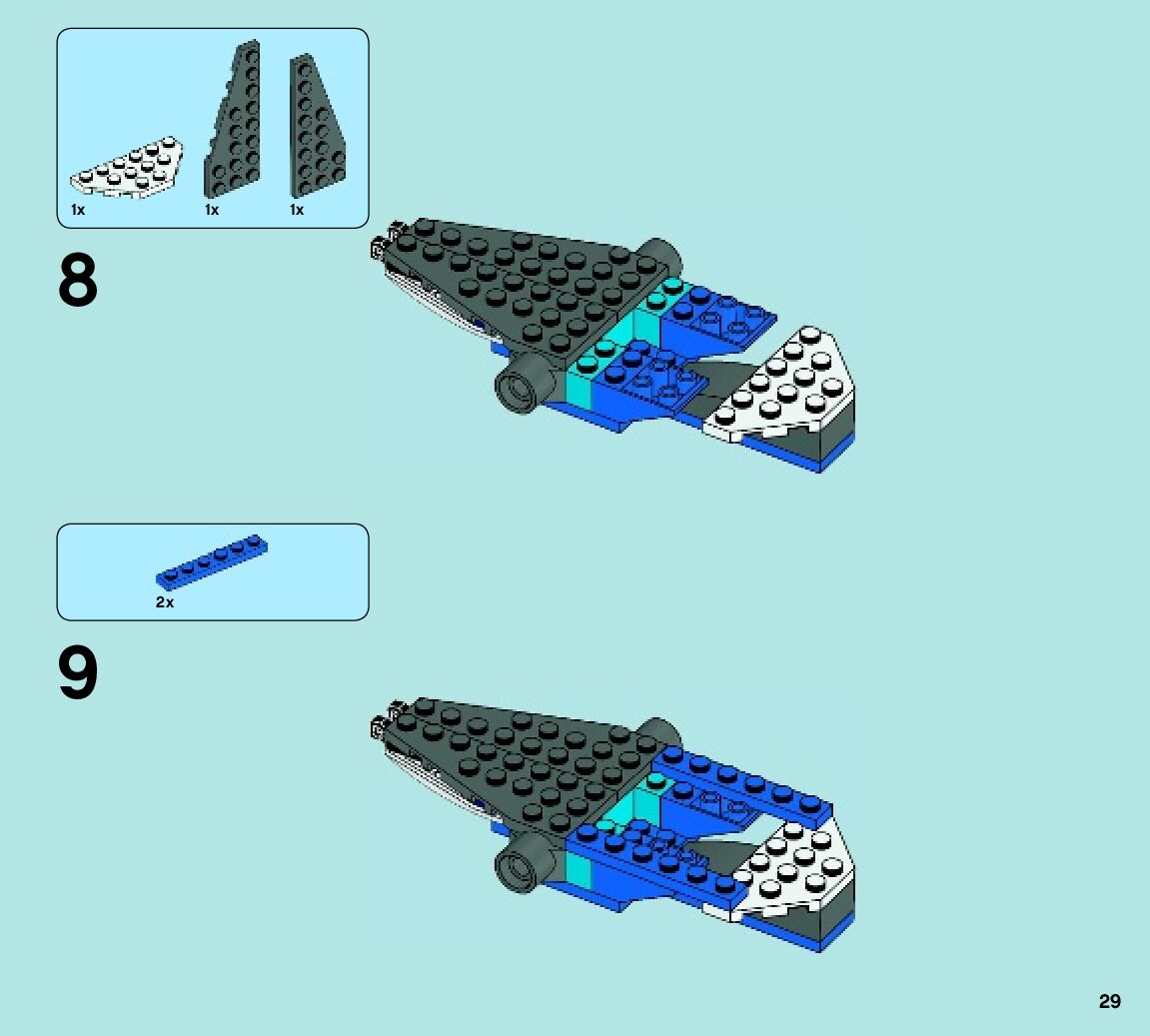 1x 1x 1x

8

2x

9

29