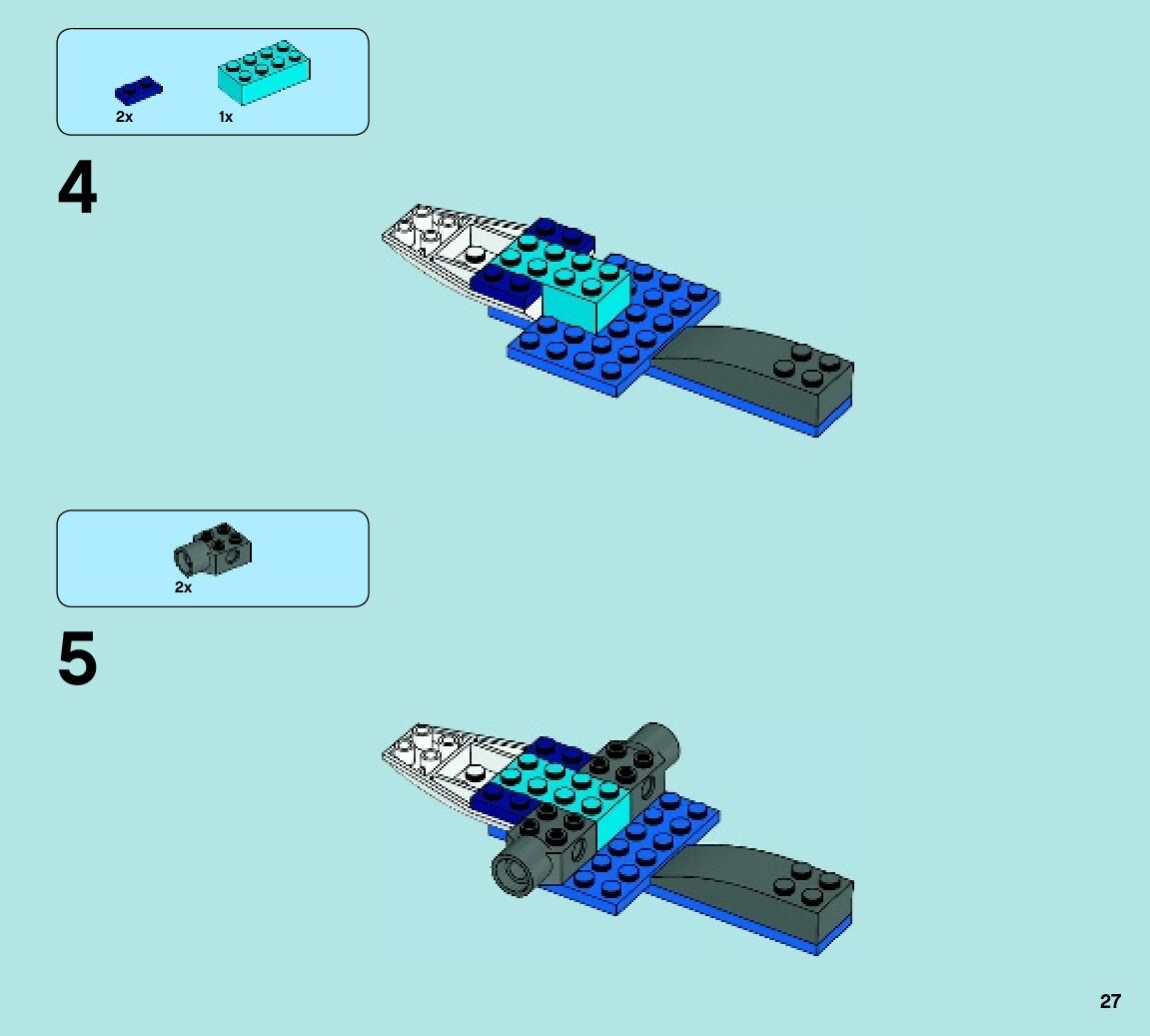 2x
1x

4

2x

5

27