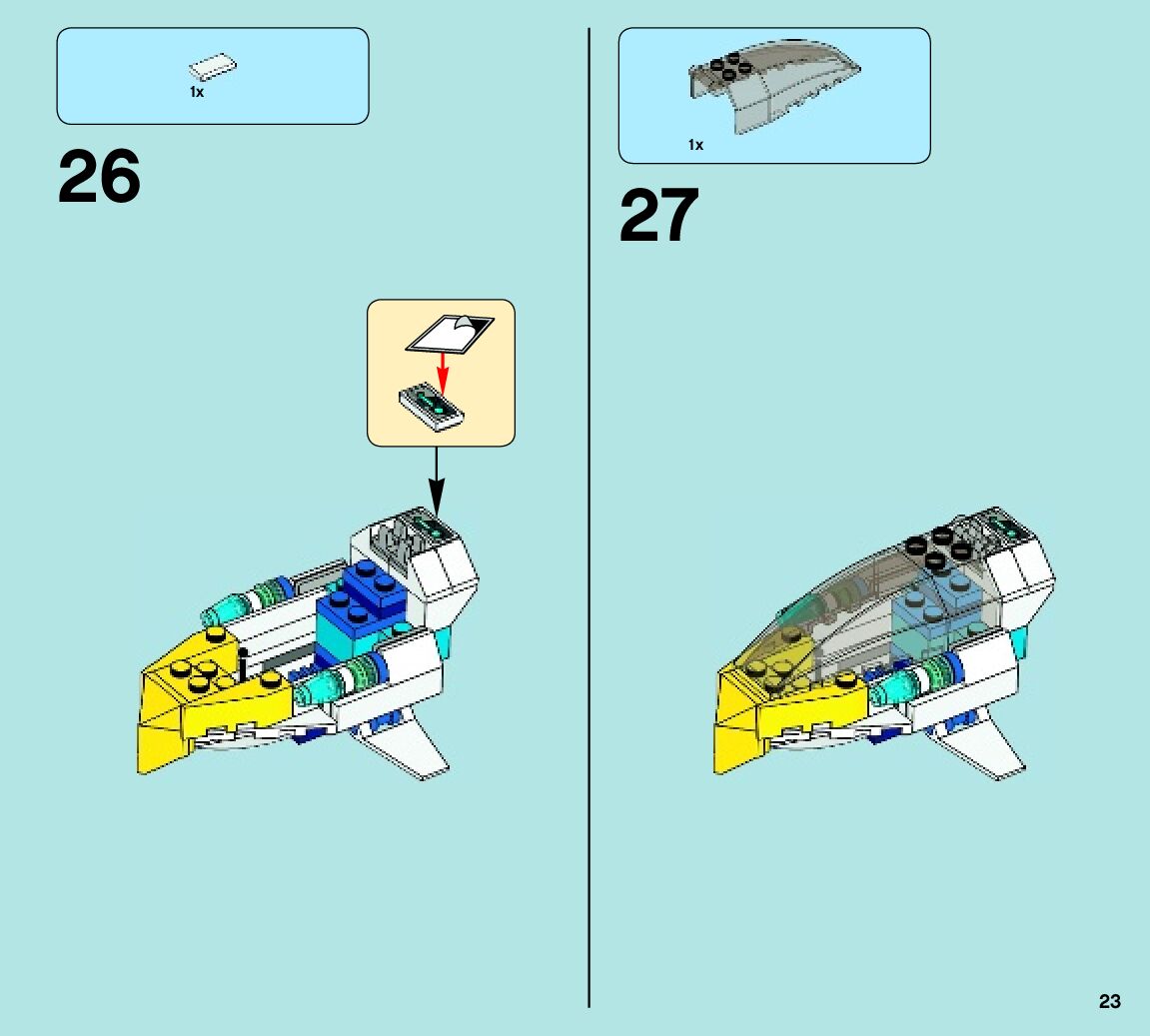 1x

26

1x

27

23