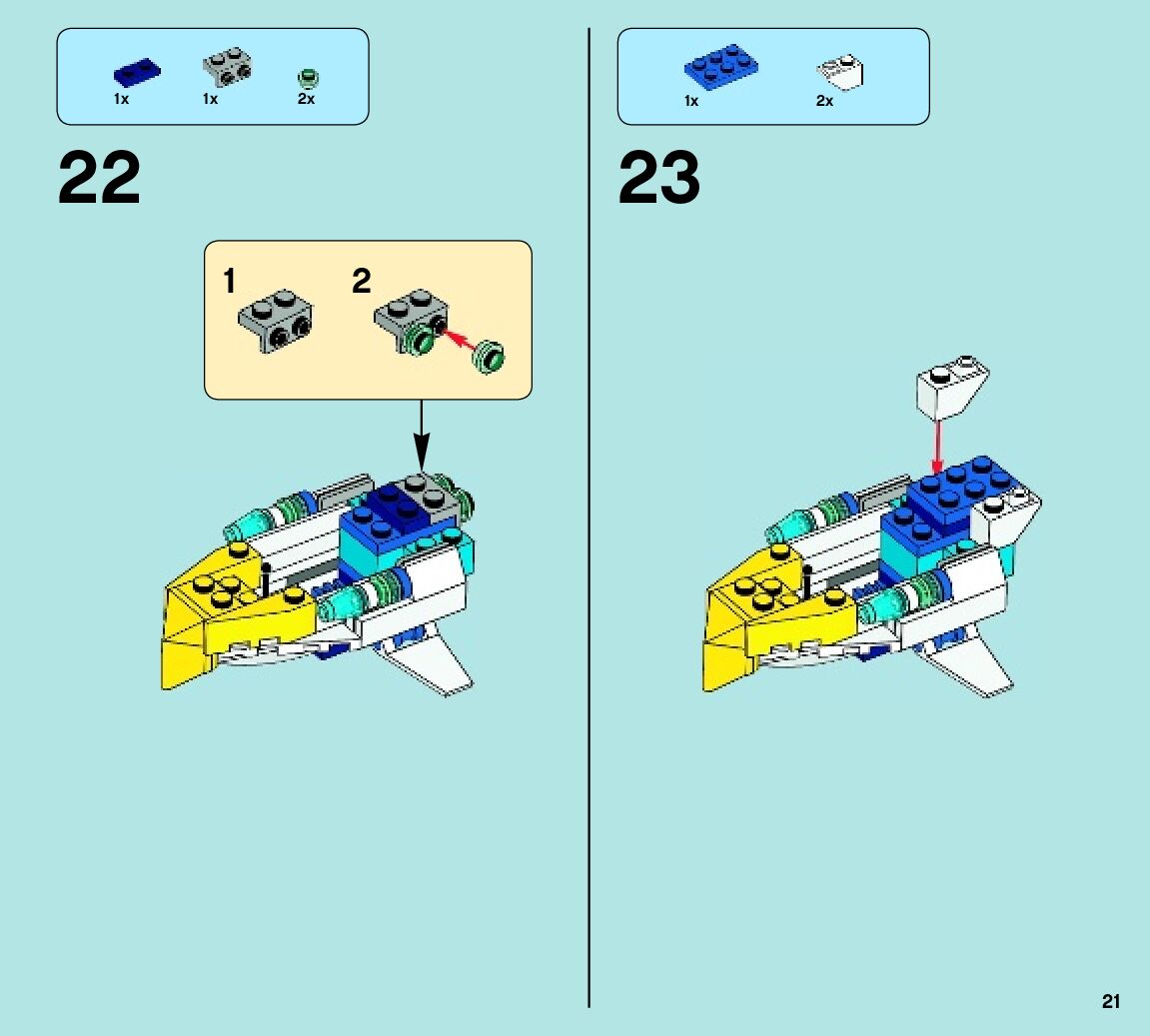 1x 1x 2x

22

1 2

1x 2x

23

21