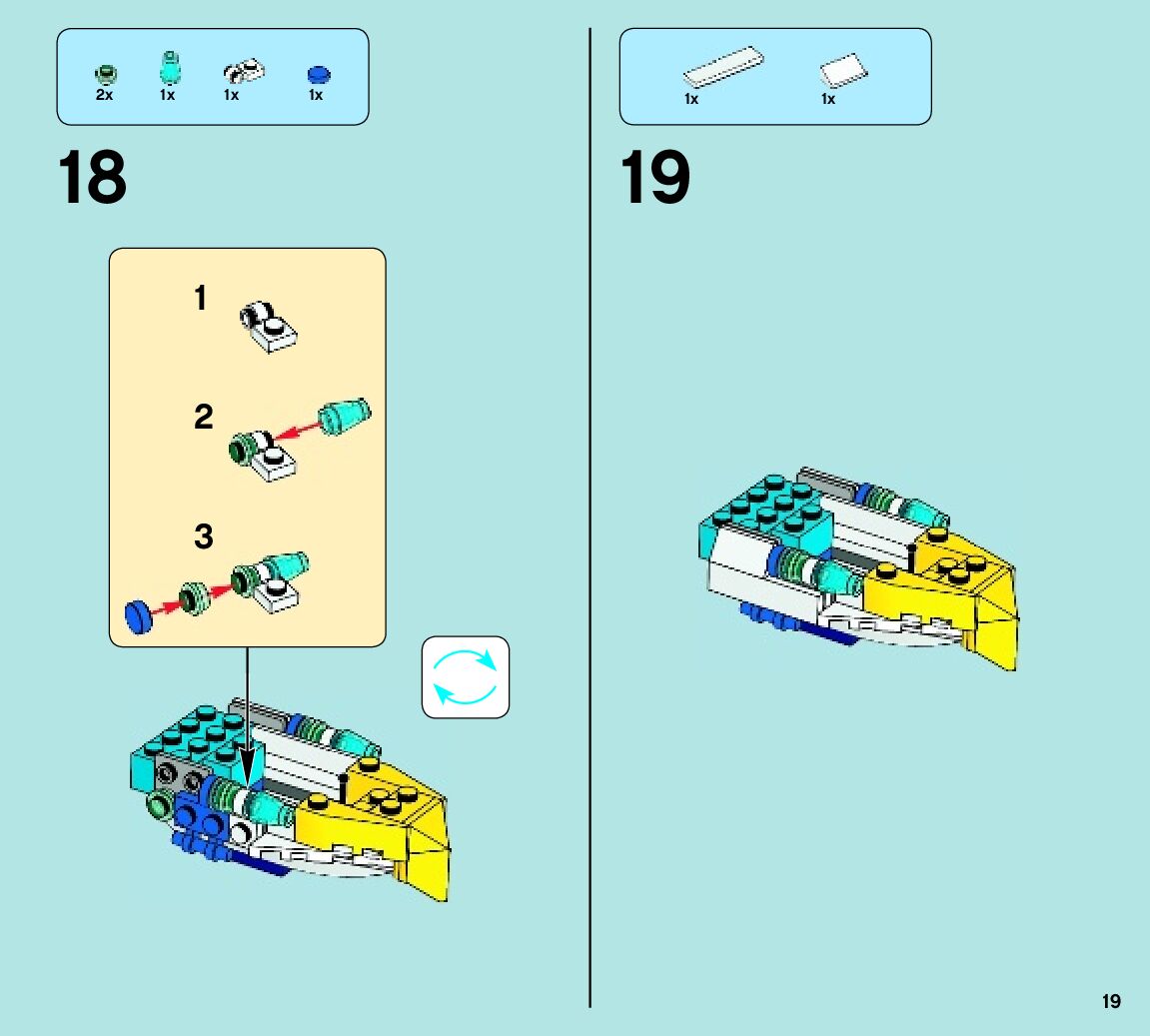 2x 1x 1x 1x

18

1

2

3

1x 1x

19

19