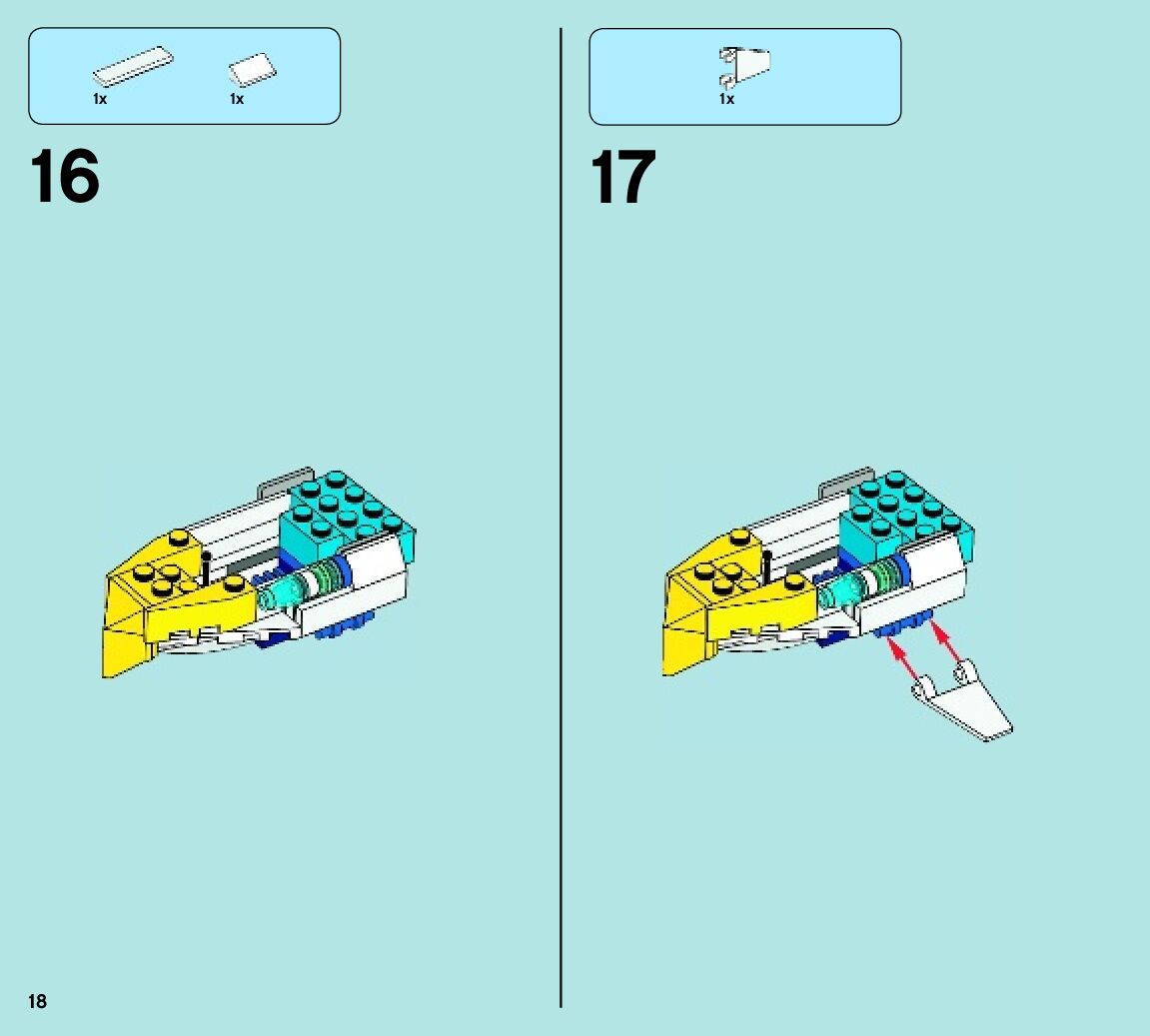 1x 1x

16

1x

17

18