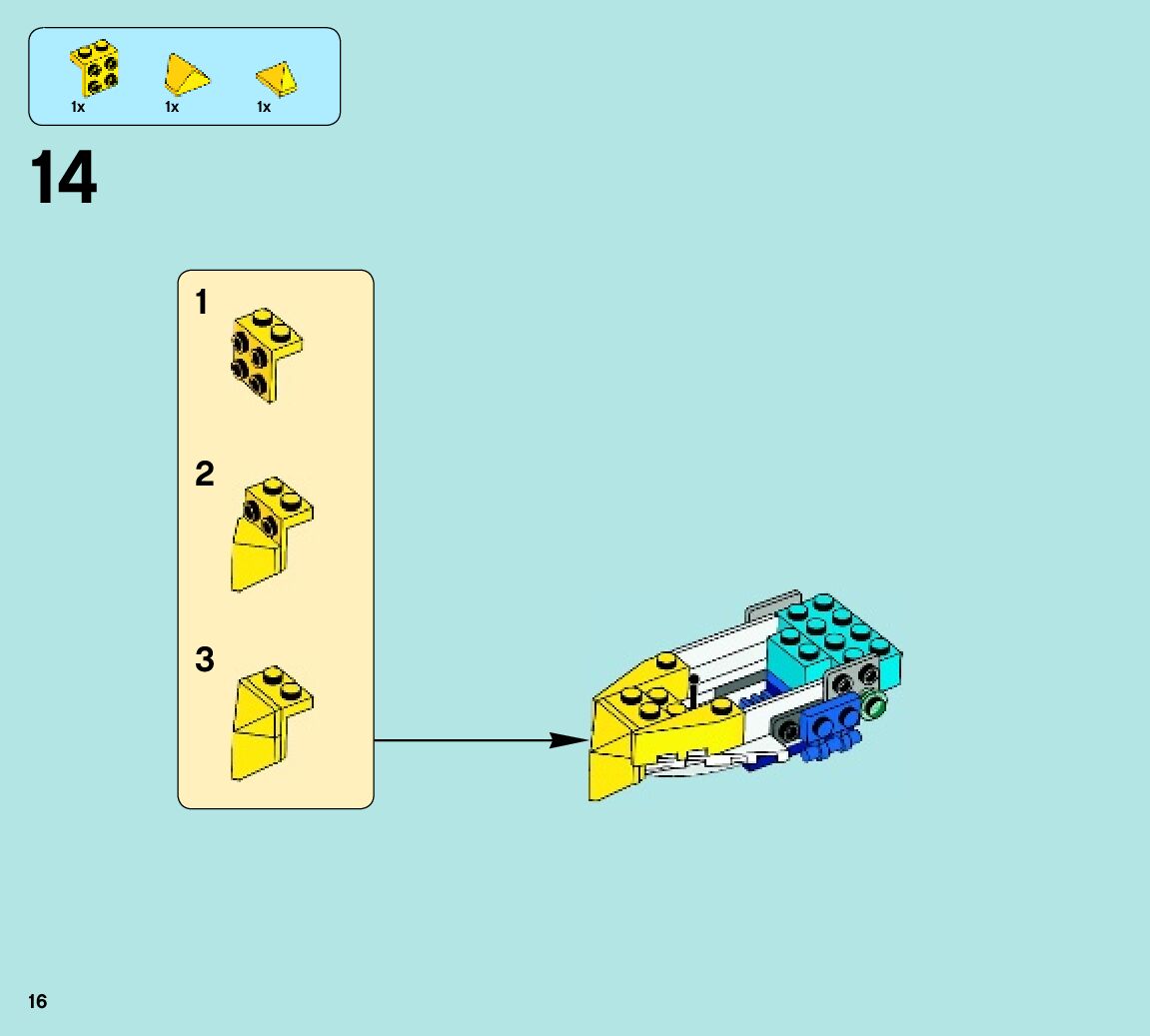 1x 1x 1x

14

1

2

3

16