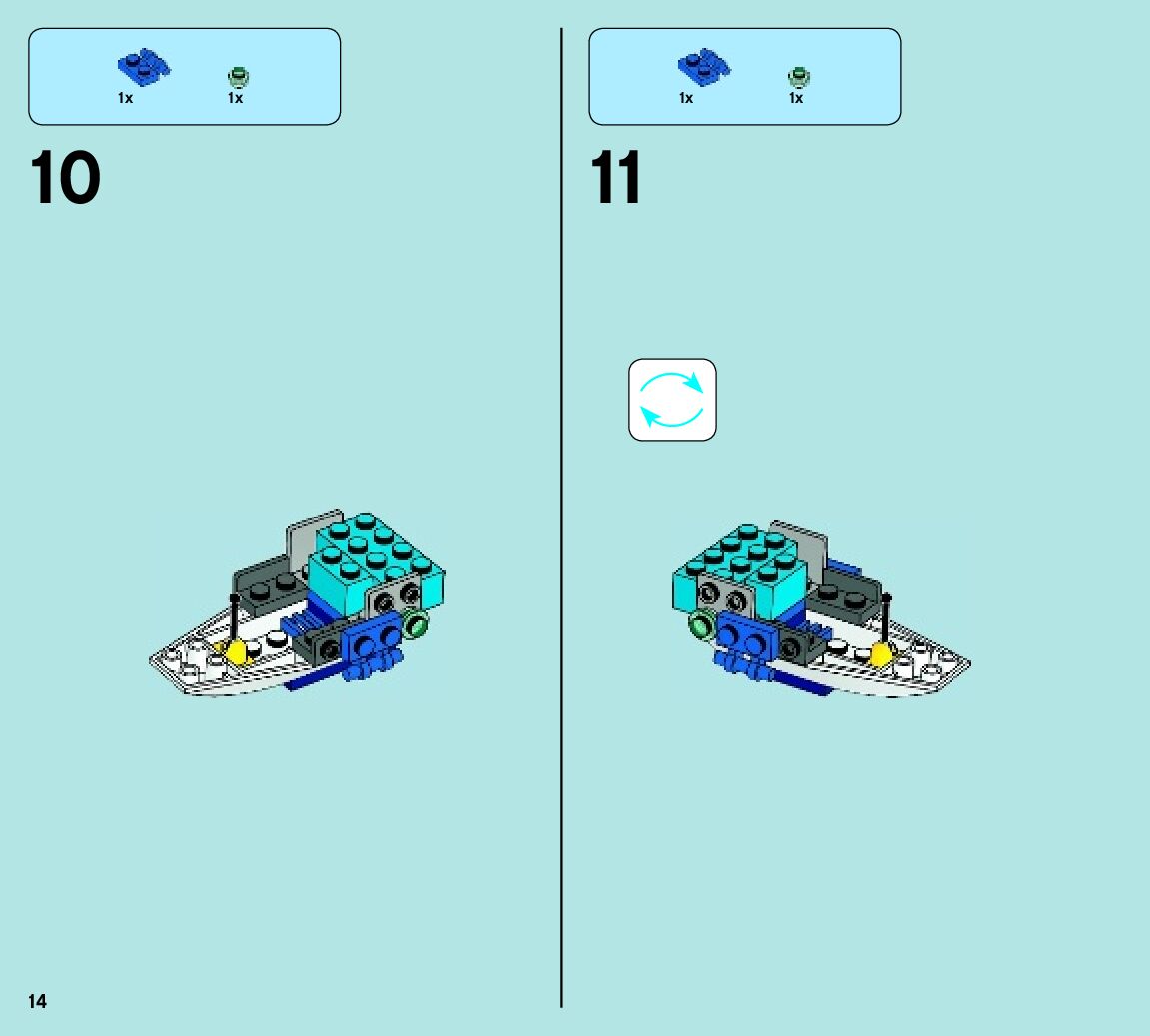 1x 1x

10

1x 1x

11

14