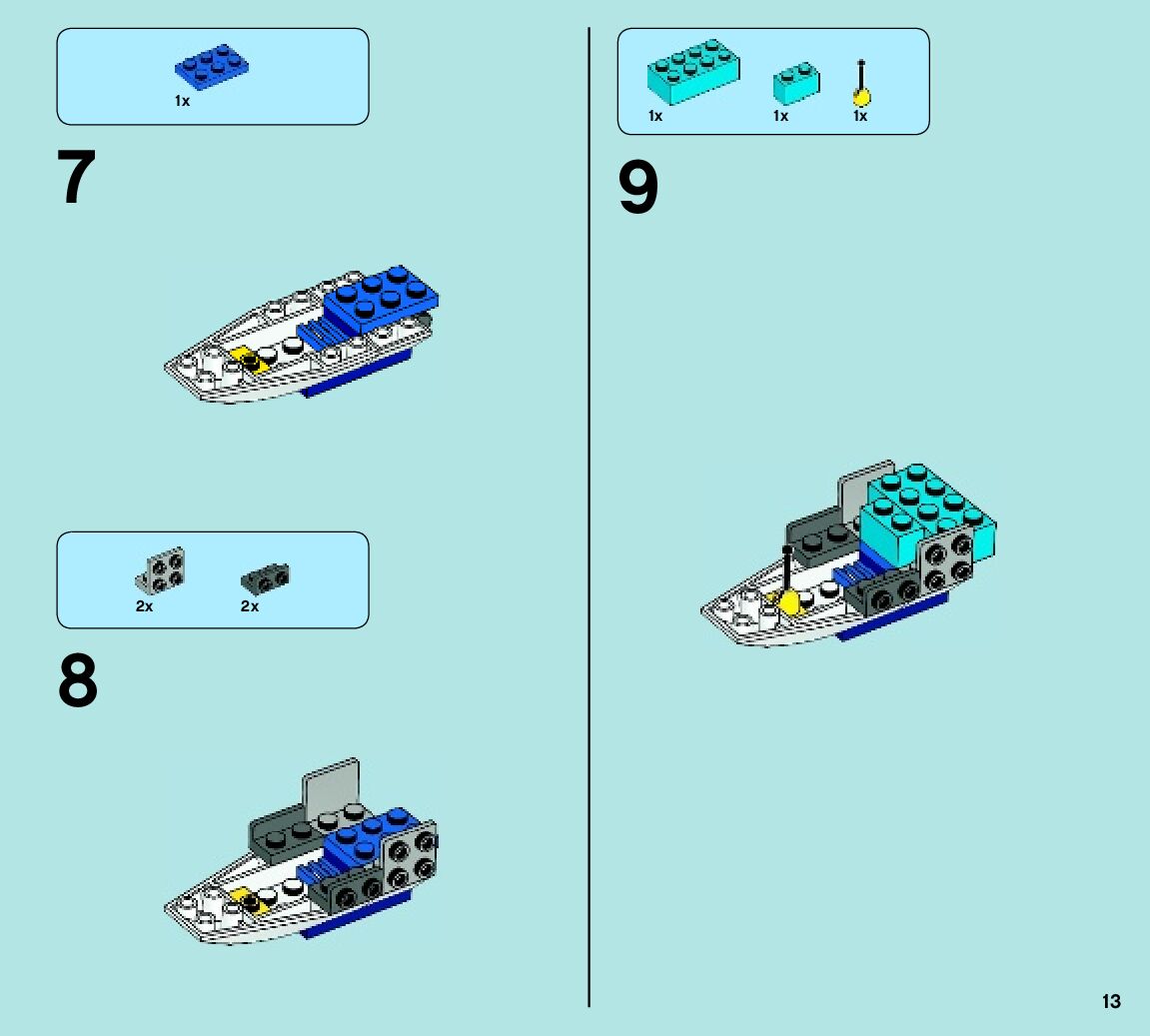 1x

7

2x 2x

8

1x 1x 1x

9

13