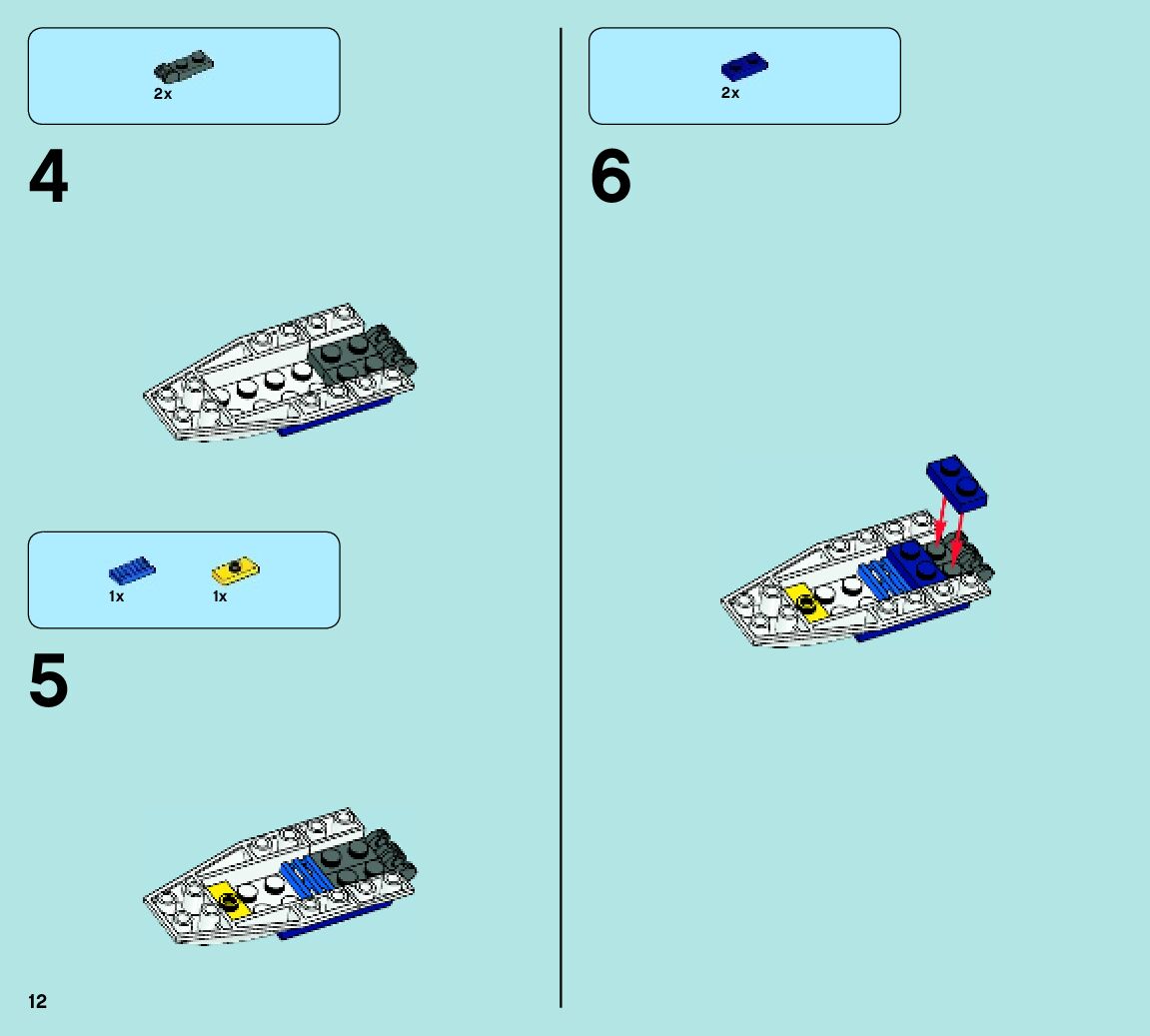 2x

4

1x 1x

5

12

2x

6