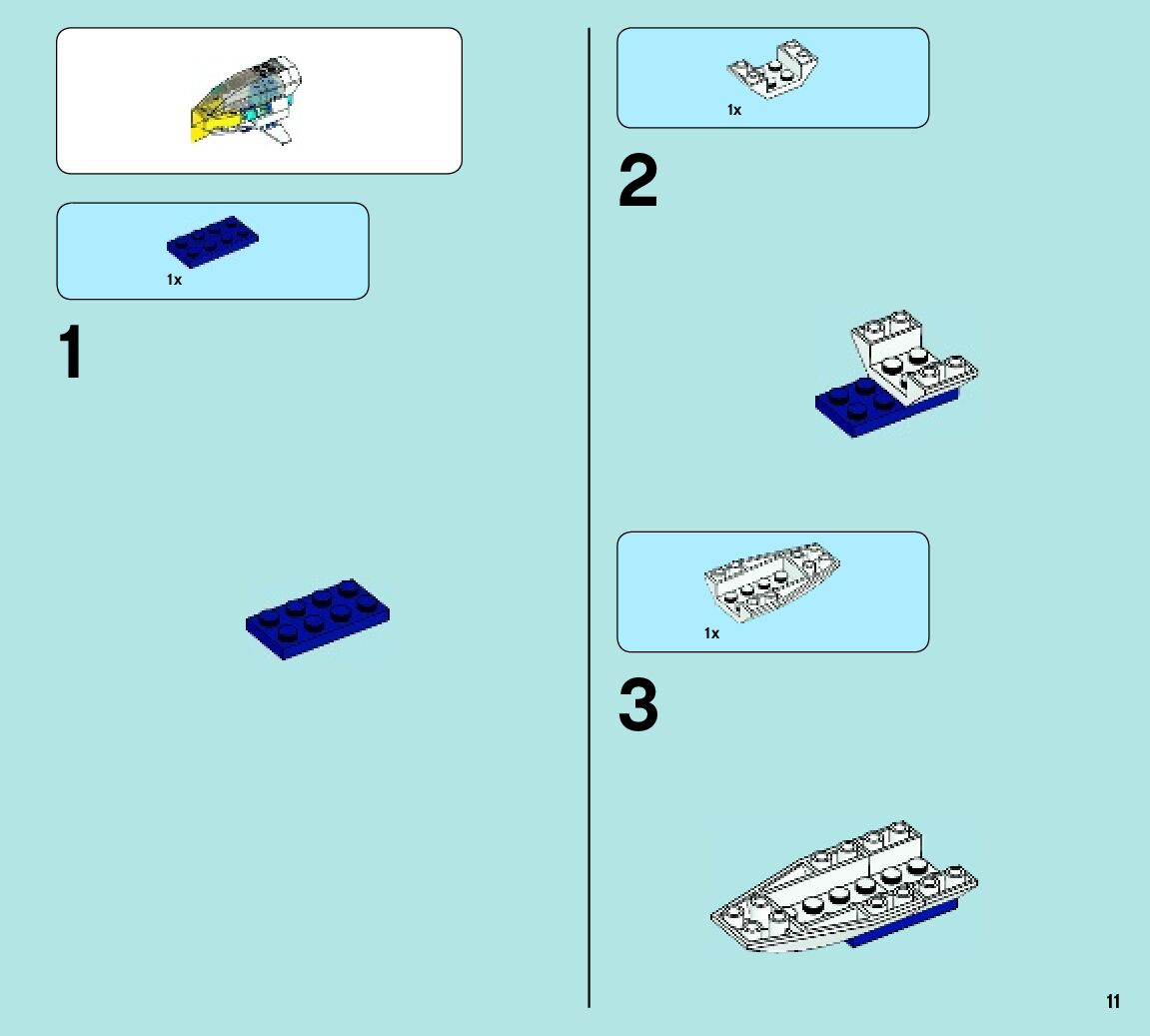 1x

1

1x

2

1x

3

11