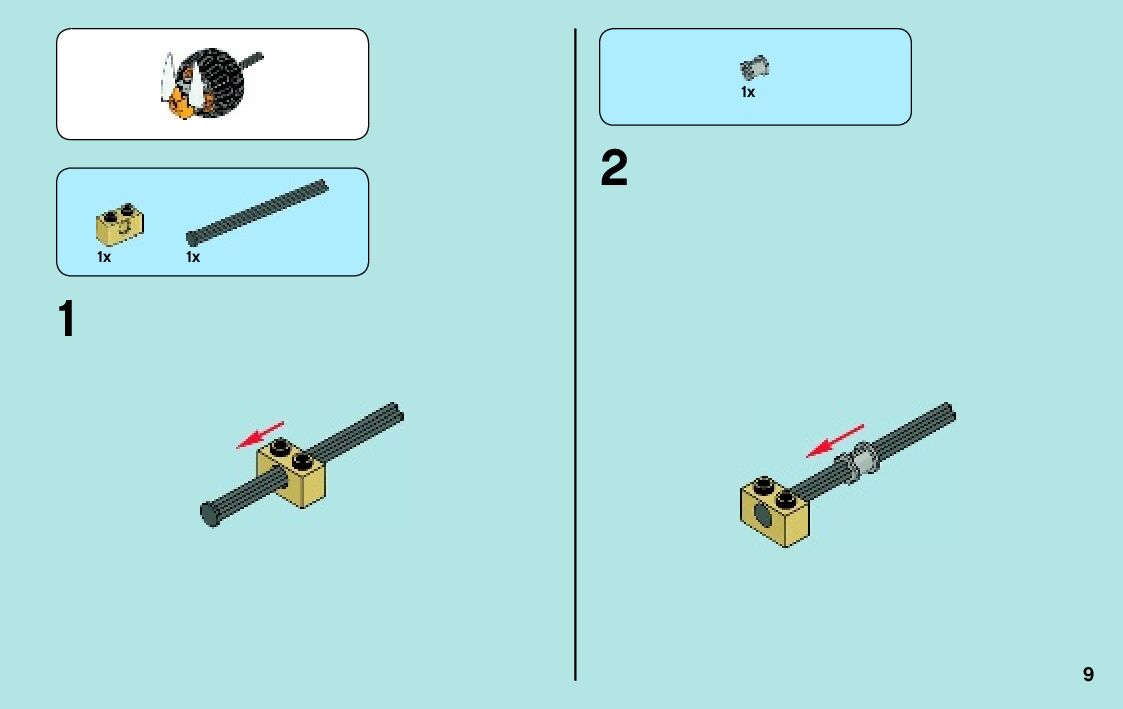 1x
1x

1

1x

2

9