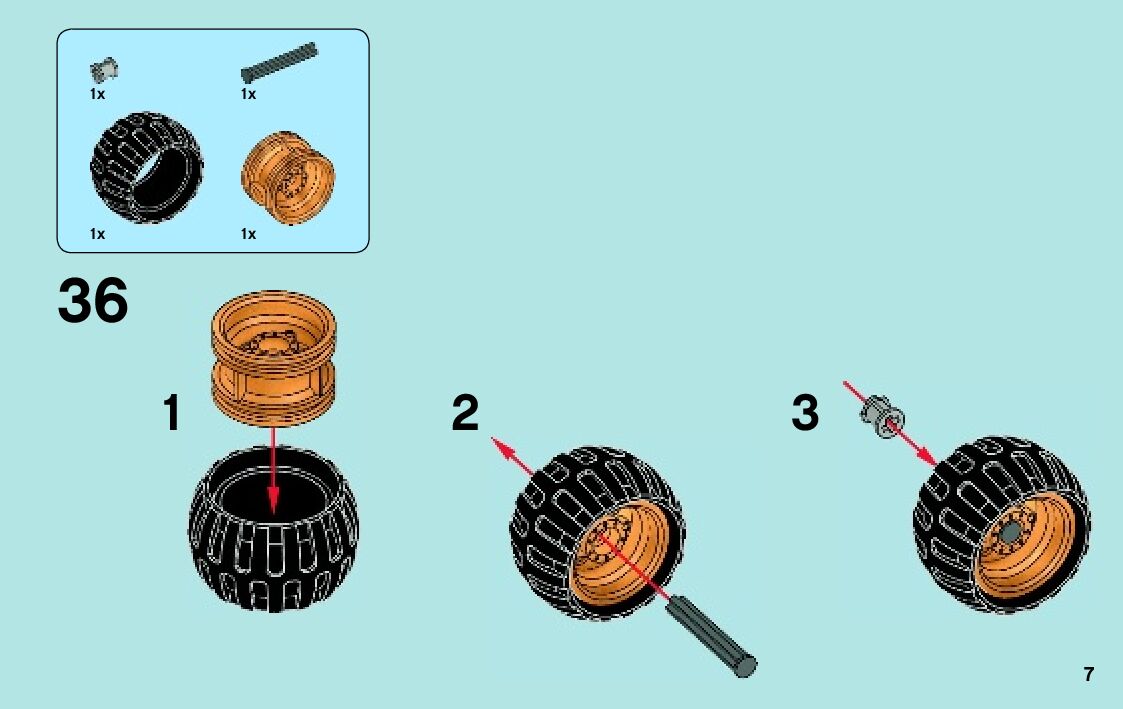 1x
1x
1x
1x

36

1

2

3

7