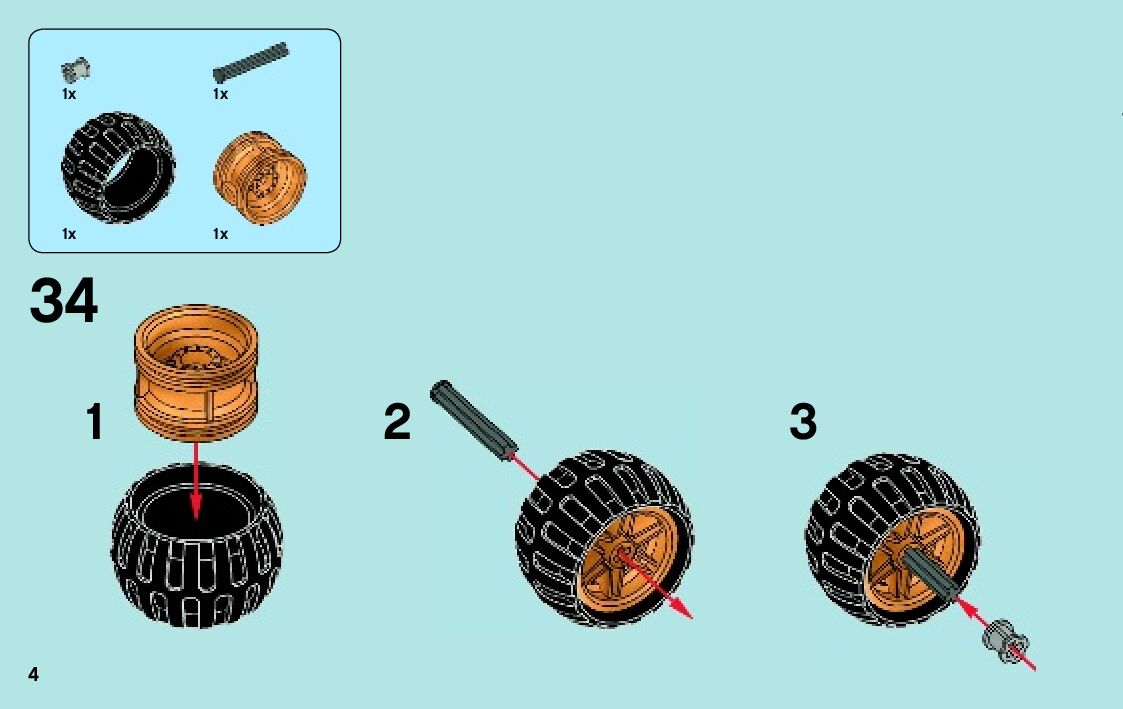 1x
1x
1x
1x

34

1

2

3

4