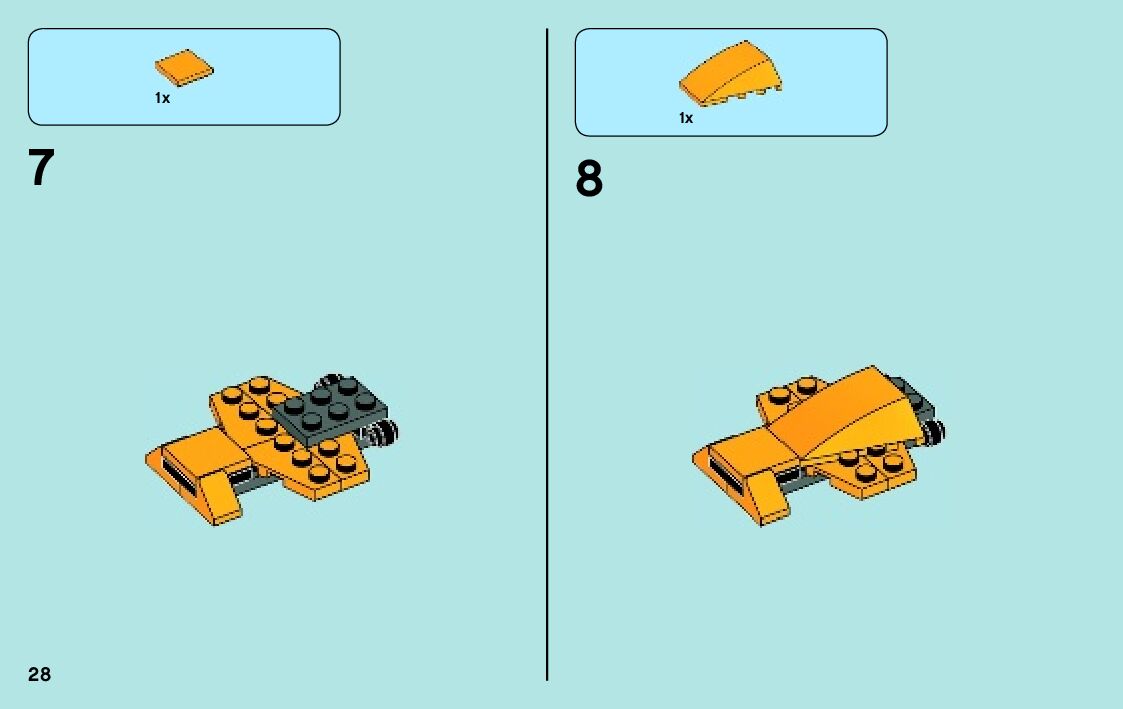 1x

7

1x

8

28